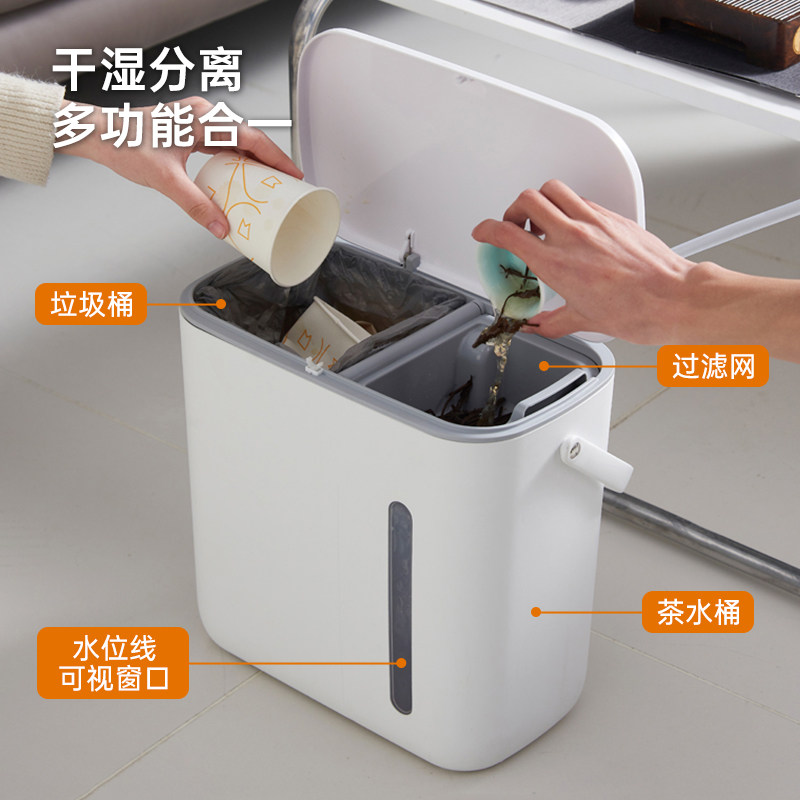 干湿分离
多功能合一

垃圾桶

过滤网

茶水桶

水位线
可视窗口