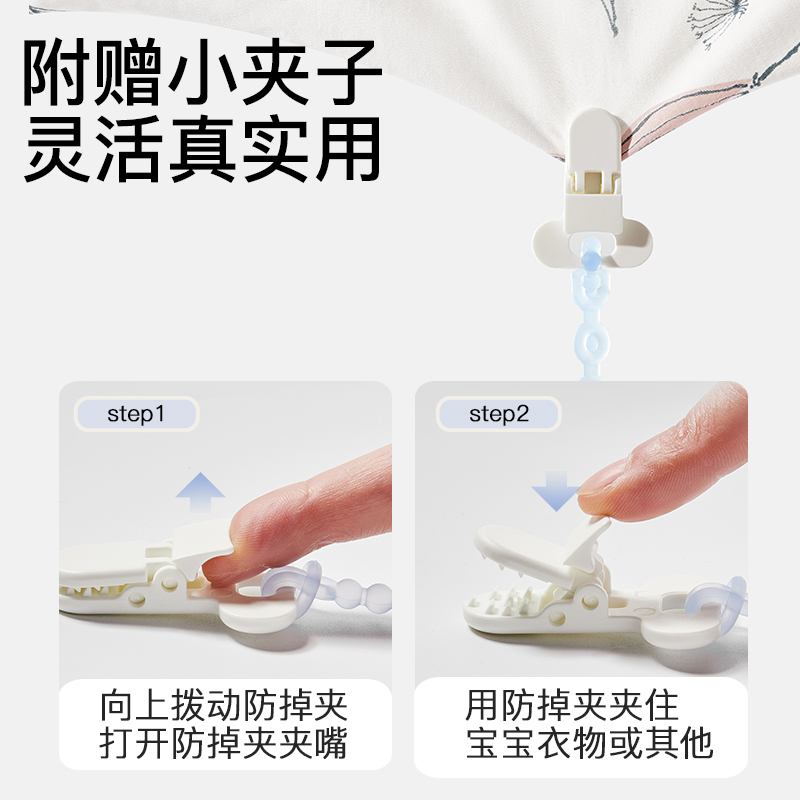 附赠小夹子
灵活真实用

step1

向上拨动防掉夹
打开防掉夹夹嘴

step2

用防掉夹夹住
宝宝衣物或其他