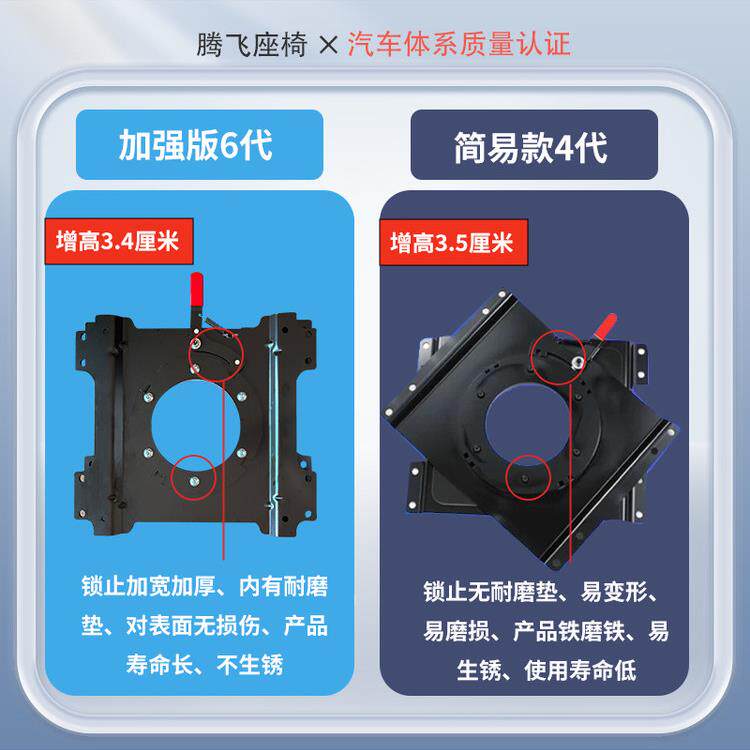 腾飞座椅 × 汽车体系质量认证

加强版6代

增高3.4厘米

锁止加宽加厚、内有耐磨垫、对表面无损伤、产品寿命长、不生锈

简易款4代

增高3.5厘米

锁止无耐磨垫、易变形、易磨损、产品铁磨铁、易生锈、使用寿命低