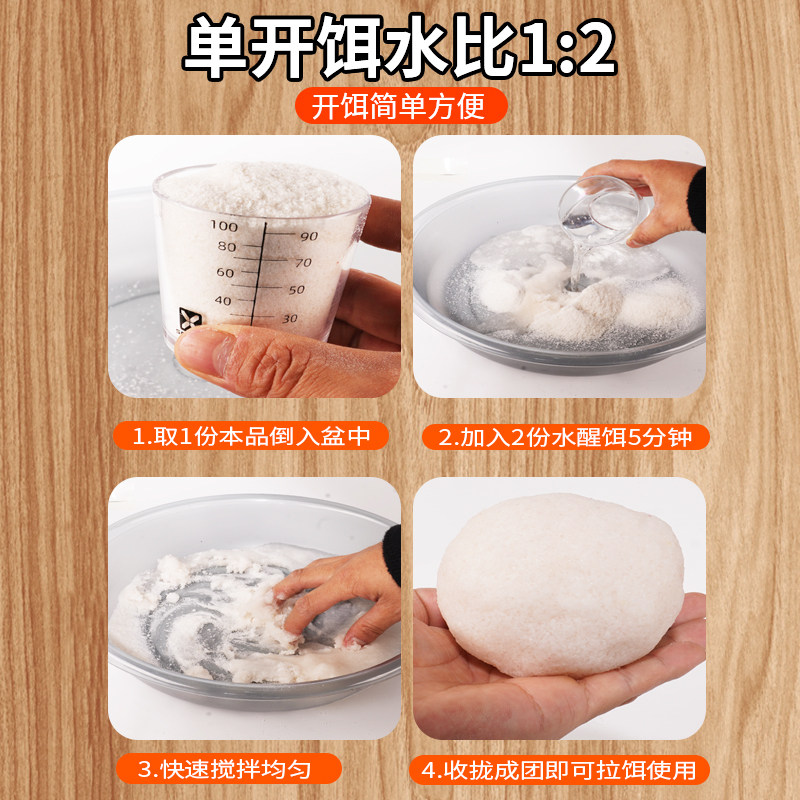 单开饵水比1:2

开饵简单方便

100
80
60
40
90
70
50
30

1.取1份本品倒入盆中

2.加入2份水醒饵5分钟

3.快速搅拌均匀

4.收拢成团即可拉饵使用