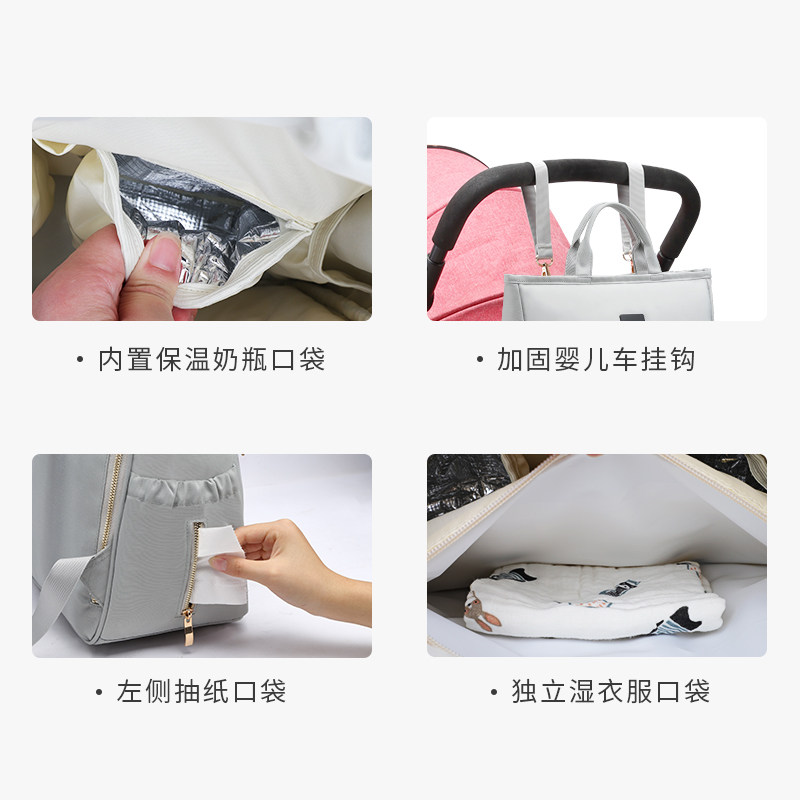 · 内置保温奶瓶口袋

· 加固婴儿车挂钩

· 左侧抽纸口袋

· 独立湿衣服口袋