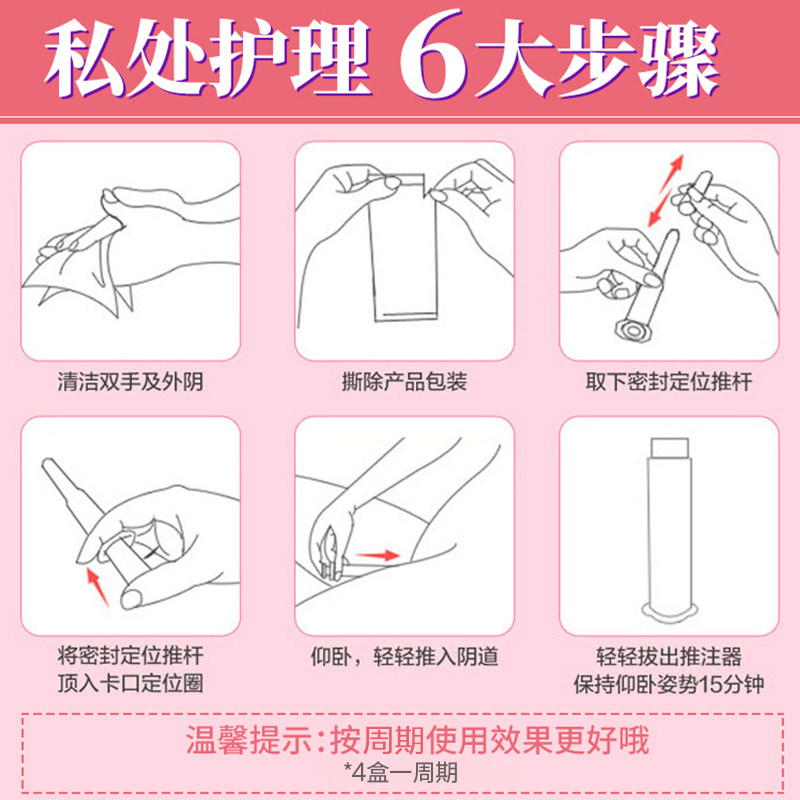 私处护理 6大步骤

清洁双手及外阴

撕除产品包装

取下密封定位推杆

将密封定位推杆
顶入卡口定位圈

仰卧，轻轻推入阴道

轻轻拔出推注器
保持仰卧姿势15分钟

温馨提示:按周期使用效果更好哦
*4盒一周期