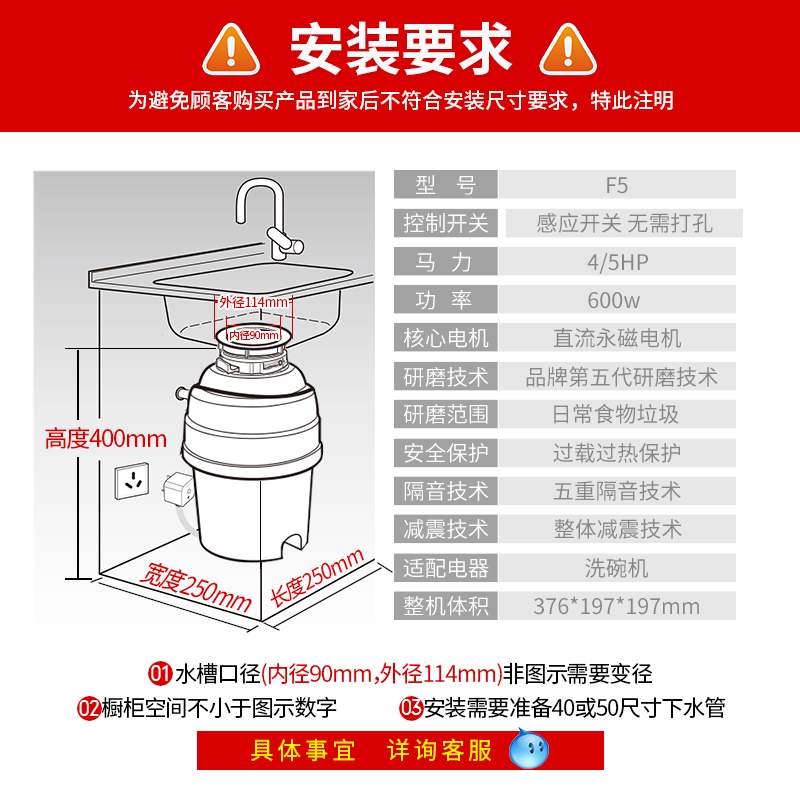 安装要求

为避免顾客购买产品到家后不符合安装尺寸要求，特此注明

外径114mm
内径90mm
高度400mm
宽度250mm
长度250mm

| 型　号 | F5 |
|---|---|
| 控制开关 | 感应开关 无需打孔 |
| 马　力 | 4/5HP |
| 功　率 | 600w |
| 核心电机 | 直流永磁电机 |
| 研磨技术 | 品牌第五代研磨技术 |
| 研磨范围 | 日常食物垃圾 |
| 安全保护 | 过载过热保护 |
| 隔音技术 | 五重隔音技术 |
| 减震技术 | 整体减震技术 |
| 适配电器 | 洗碗机 |
| 整机体积 | 376*197*197mm |

01 水槽口径(内径90mm,外径114mm)非图示需要变径

02 橱柜空间不小于图示数字　03 安装需要准备40或50尺寸下水管

具体事宜　详询客服