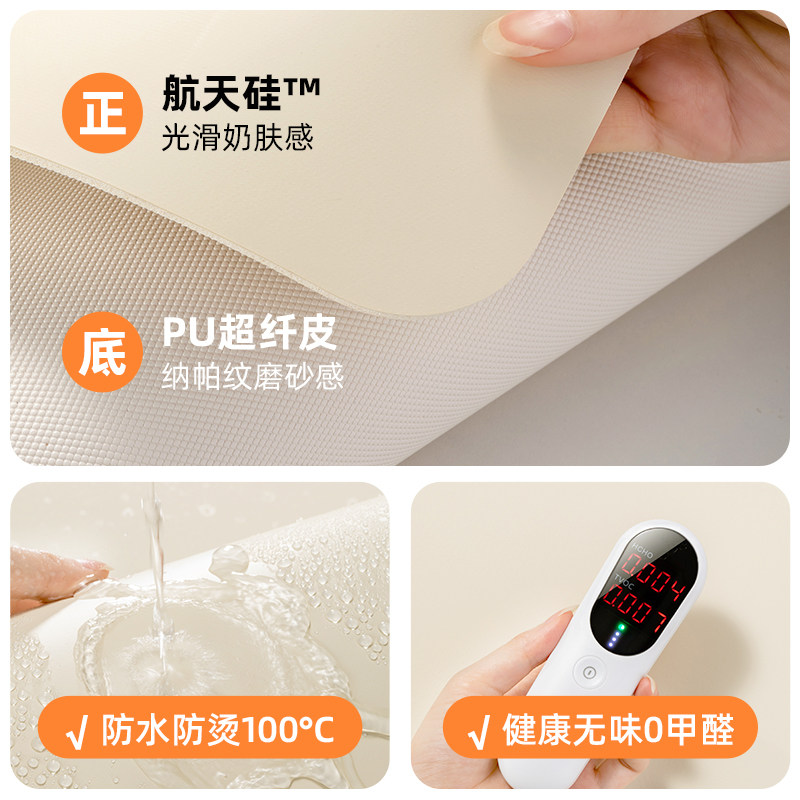 正 航天硅™
光滑奶肤感

底 PU超纤皮
纳帕纹磨砂感

√ 防水防烫100°C

HCHO
0.004
TVOC
0.007

√ 健康无味0甲醛