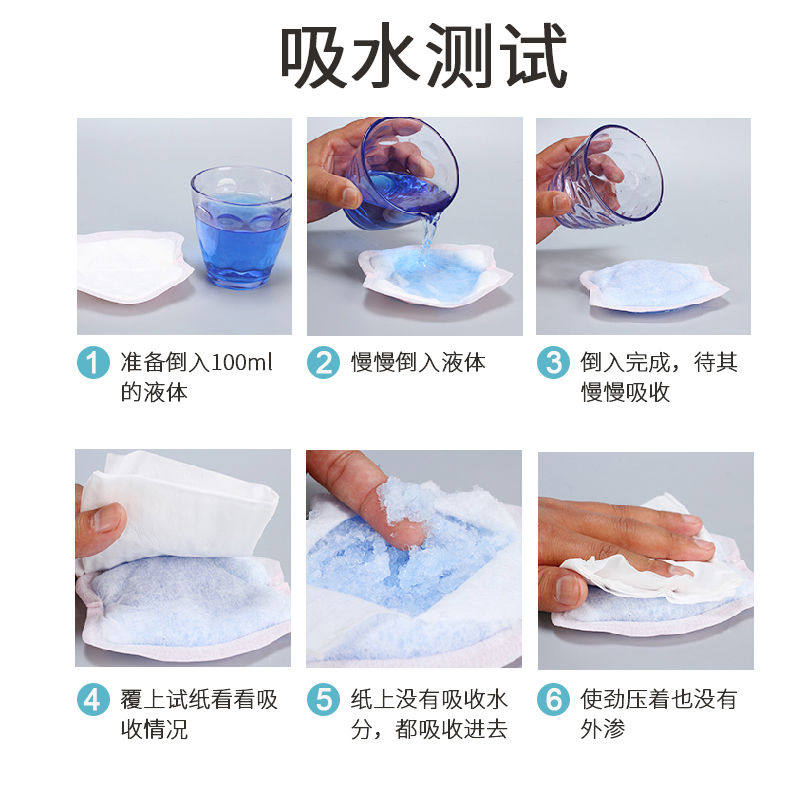 吸水测试

1 准备倒入100ml的液体

2 慢慢倒入液体

3 倒入完成，待其慢慢吸收

4 覆上试纸看看吸收情况

5 纸上没有吸收水分，都吸收进去

6 使劲压着也没有外渗