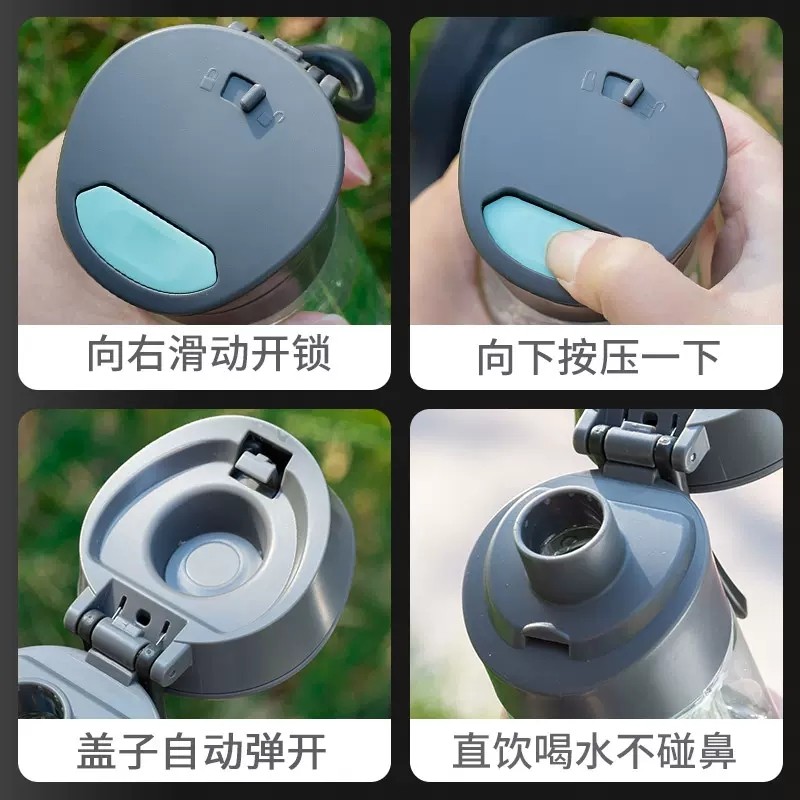 向右滑动开锁

向下按压一下

盖子自动弹开

直饮喝水不碰鼻