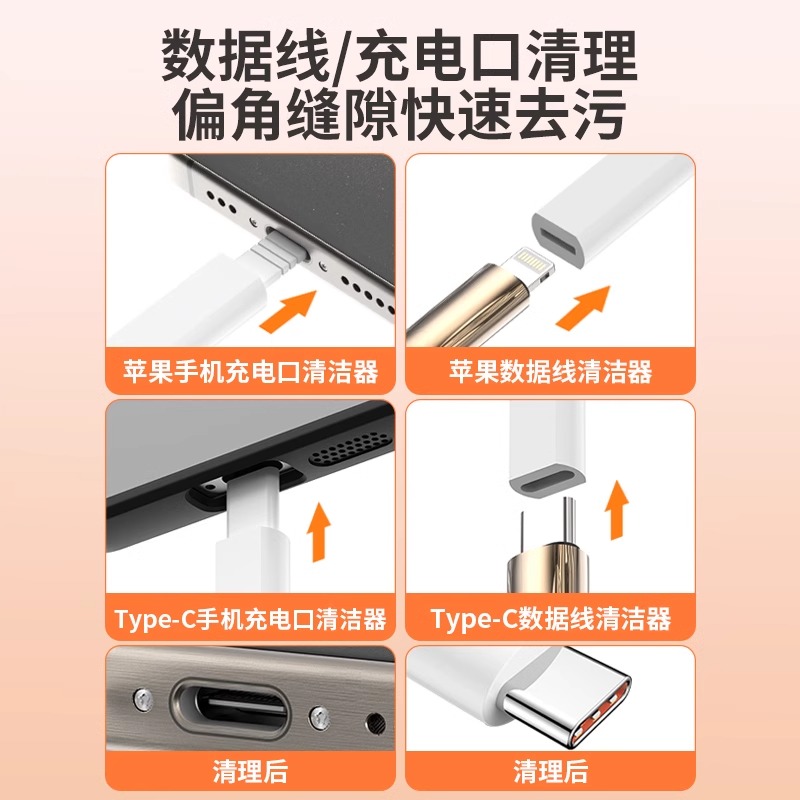 数据线/充电口清理
偏角缝隙快速去污

苹果手机充电口清洁器

苹果数据线清洁器

Type-C手机充电口清洁器

Type-C数据线清洁器

清理后

清理后