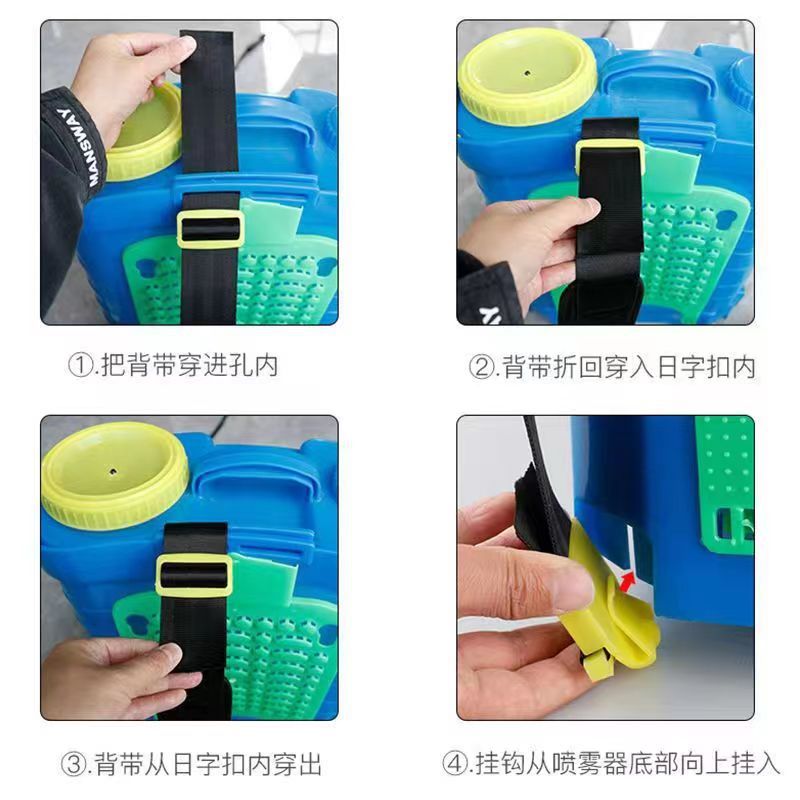 MANSWAY

①.把背带穿进孔内

②.背带折回穿入日字扣内

③.背带从日字扣内穿出

④.挂钩从喷雾器底部向上挂入