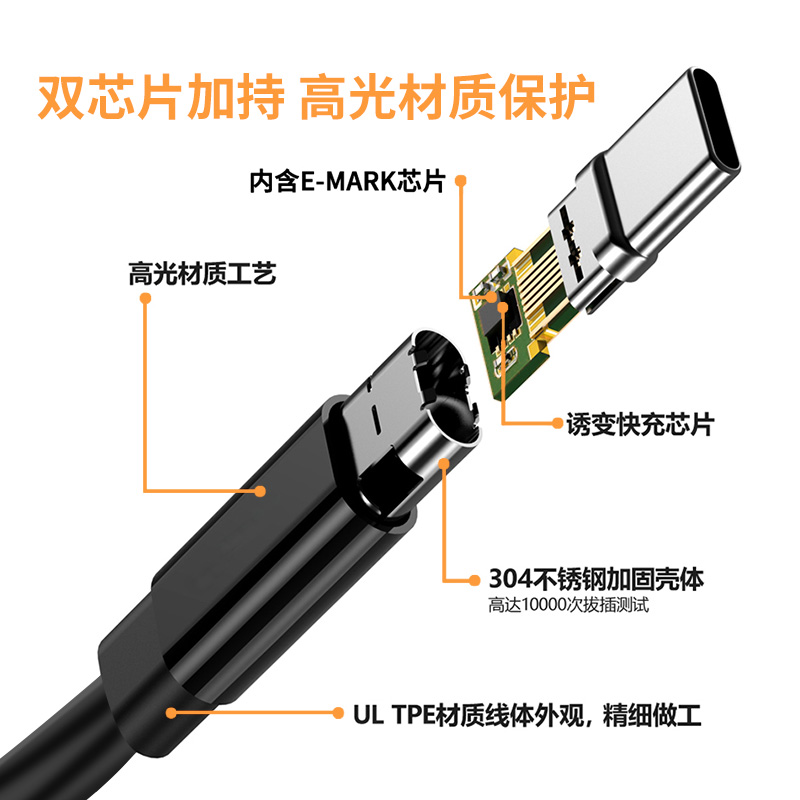 双芯片加持 高光材质保护

内含E-MARK芯片

高光材质工艺

诱变快充芯片

304不锈钢加固壳体
高达10000次拔插测试

UL TPE材质线体外观，精细做工