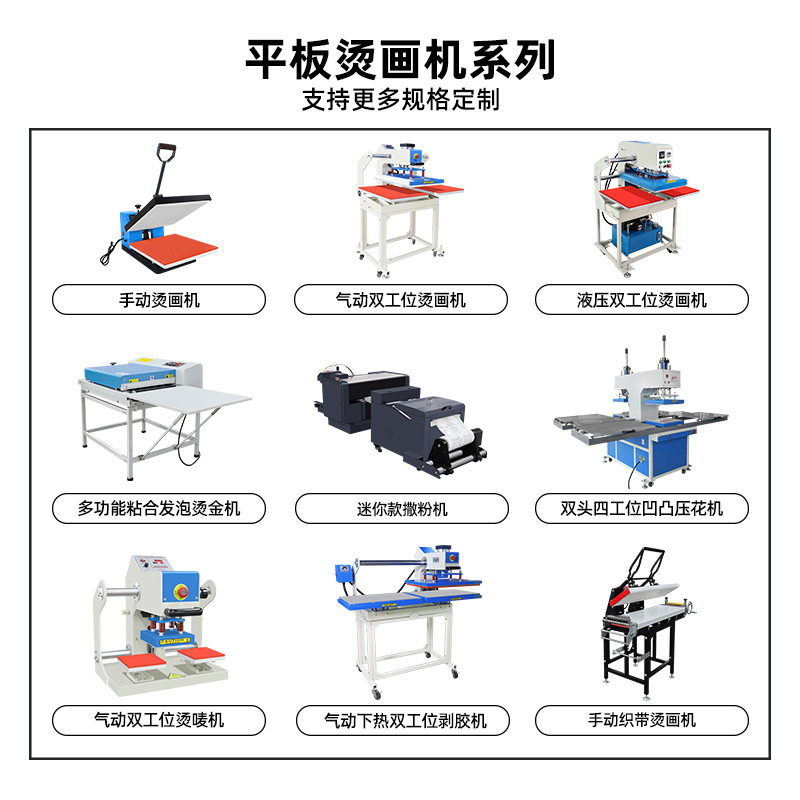 平板烫画机系列
支持更多规格定制

手动烫画机

气动双工位烫画机

液压双工位烫画机

多功能粘合发泡烫金机

迷你款撒粉机

双头四工位凹凸压花机

气动双工位烫唛机

气动下热双工位剥胶机

手动织带烫画机