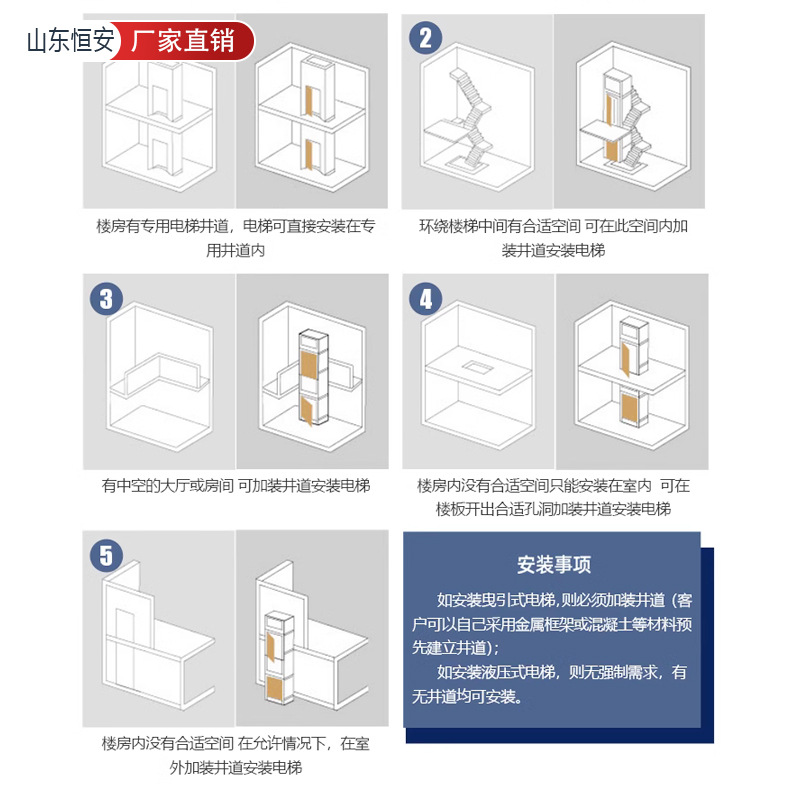 山东恒安 厂家直销

楼房有专用电梯井道，电梯可直接安装在专用井道内

2

环绕楼梯中间有合适空间 可在此空间内加装井道安装电梯

3

有中空的大厅或房间 可加装井道安装电梯

4

楼房内没有合适空间只能安装在室内 可在楼板开出合适孔洞加装井道安装电梯

5

楼房内没有合适空间 在允许情况下，在室外加装井道安装电梯

安装事项

如安装曳引式电梯，则必须加装井道（客户可以自己采用金属框架或混凝土等材料预先建立井道）；

如安装液压式电梯，则无强制需求，有无井道均可安装。