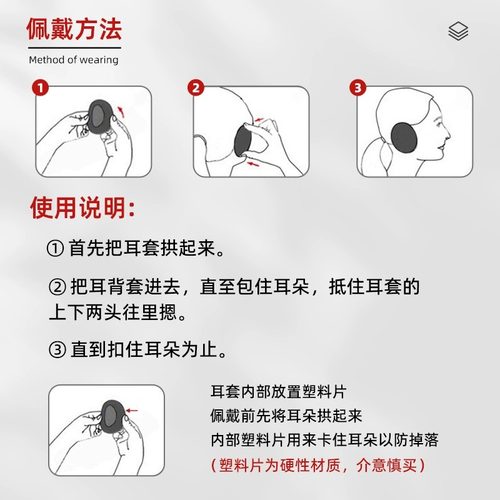 佩戴方法

Method of wearing

1

2

3

使用说明:

① 首先把耳套拱起来。

② 把耳背套进去，直至包住耳朵，抵住耳套的上下两头往里摁。

③ 直到扣住耳朵为止。

耳套内部放置塑料片
佩戴前先将耳朵拱起来
内部塑料片用来卡住耳朵以防掉落
（塑料片为硬性材质，介意慎买）