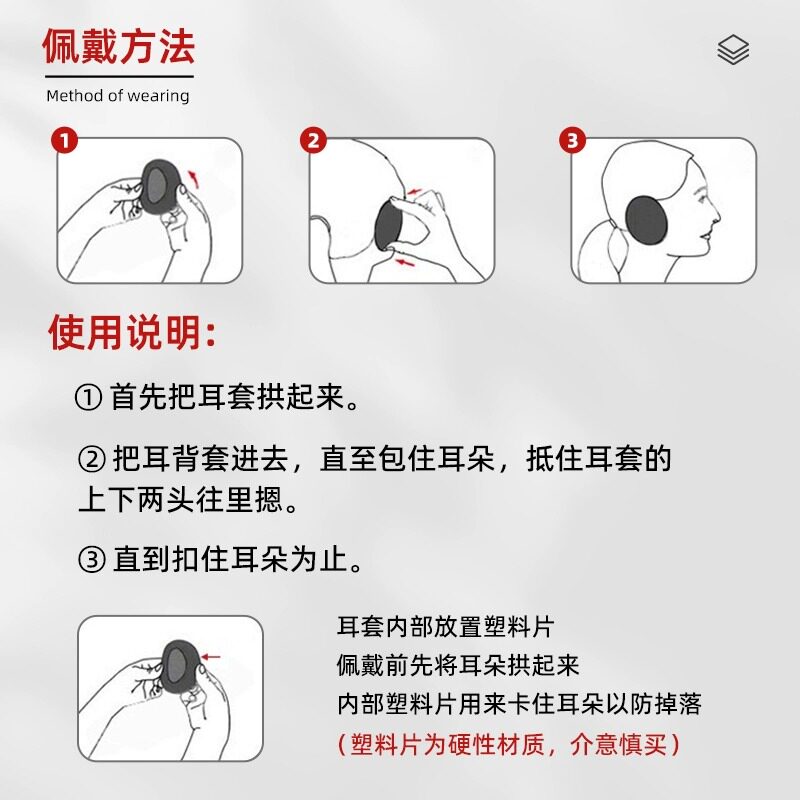 佩戴方法
Method of wearing

1

2

3

使用说明:

① 首先把耳套拱起来。

② 把耳背套进去，直至包住耳朵，抵住耳套的上下两头往里摁。

③ 直到扣住耳朵为止。

耳套内部放置塑料片
佩戴前先将耳朵拱起来
内部塑料片用来卡住耳朵以防掉落
（塑料片为硬性材质，介意慎买）