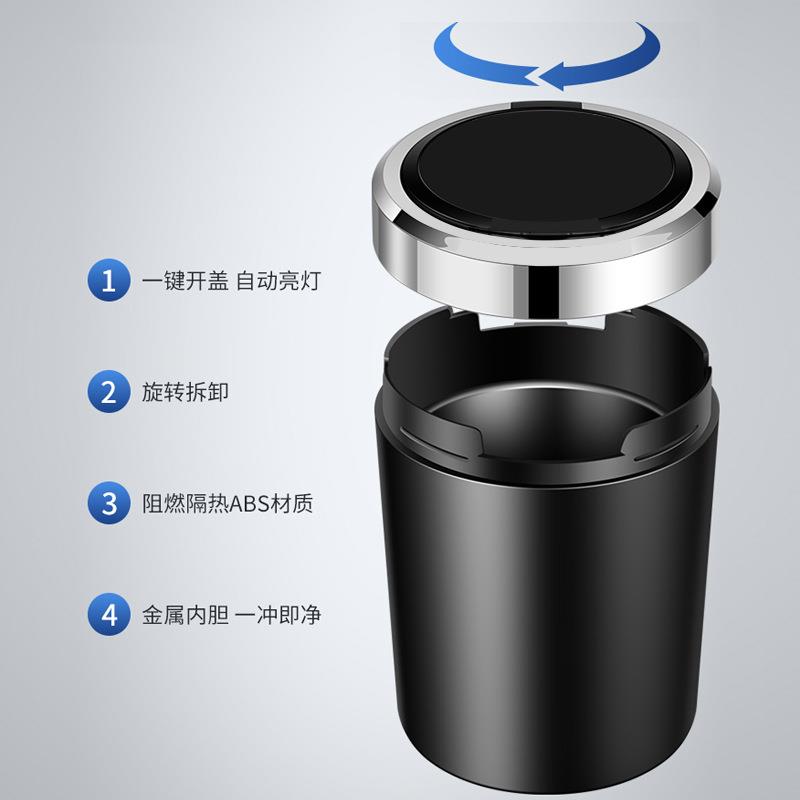 1 一键开盖 自动亮灯

2 旋转拆卸

3 阻燃隔热ABS材质

4 金属内胆 一冲即净