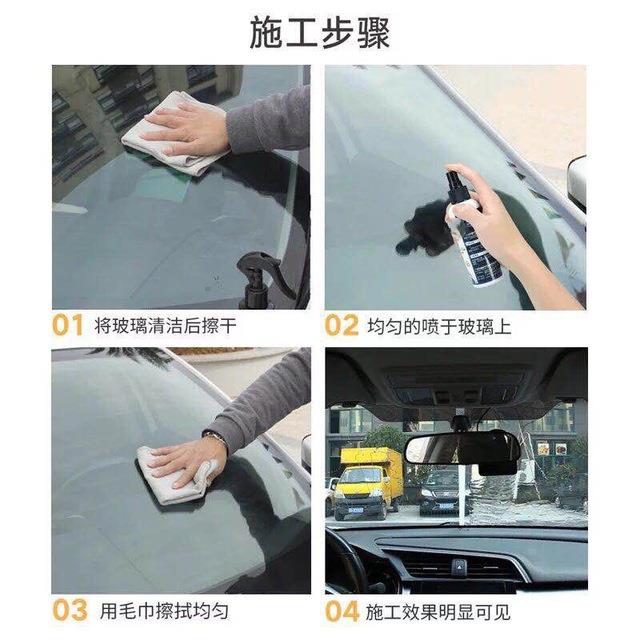 施工步骤

01 将玻璃清洁后擦干

02 均匀的喷于玻璃上

03 用毛巾擦拭均匀

04 施工效果明显可见