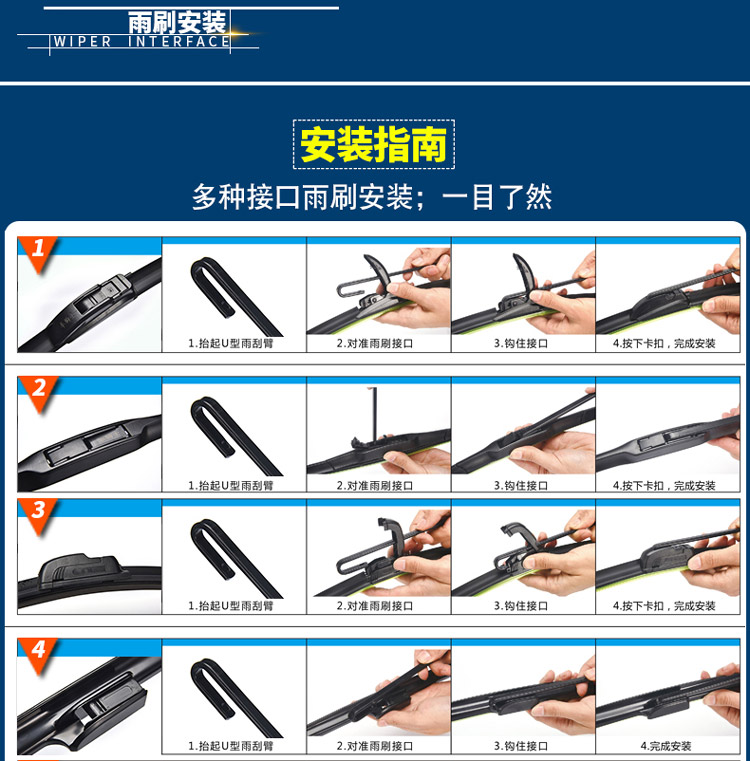 雨刷安装
WIPER INTERFACE

安装指南
多种接口雨刷安装；一目了然

1
1.抬起U型雨刮臂
2.对准雨刷接口
3.钩住接口
4.按下卡扣，完成安装

2
1.抬起U型雨刮臂
2.对准雨刷接口
3.钩住接口
4.按下卡扣，完成安装

3
1.抬起U型雨刮臂
2.对准雨刷接口
3.钩住接口
4.按下卡扣，完成安装

4
1.抬起U型雨刮臂
2.对准雨刷接口
3.钩住接口
4.完成安装