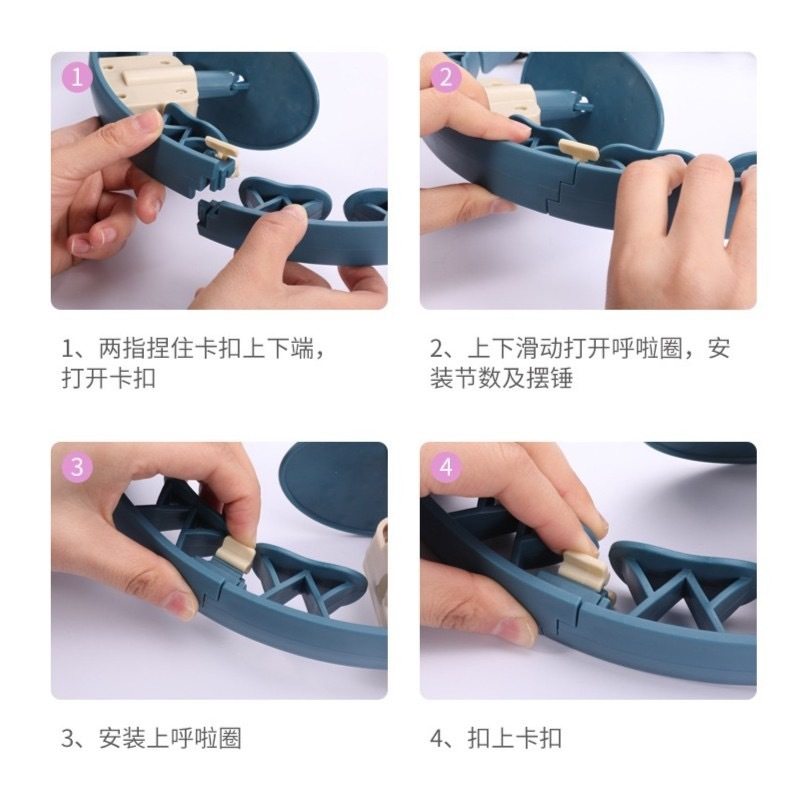 1

1、两指捏住卡扣上下端，打开卡扣

2

2、上下滑动打开呼啦圈，安装节数及摆锤

3

3、安装上呼啦圈

4

4、扣上卡扣