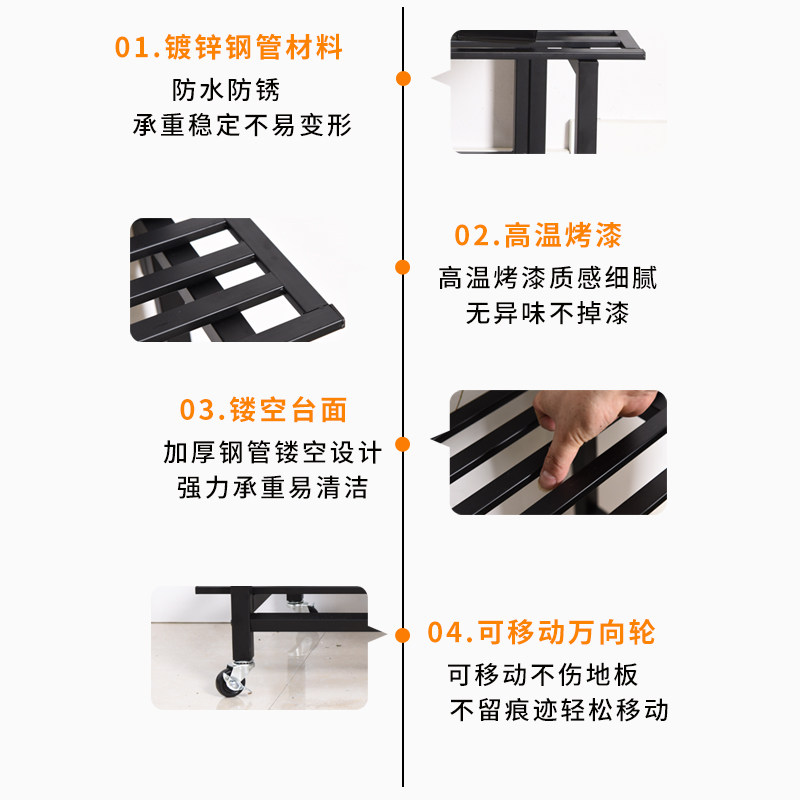 01.镀锌钢管材料
防水防锈
承重稳定不易变形

02.高温烤漆
高温烤漆质感细腻
无异味不掉漆

03.镂空台面
加厚钢管镂空设计
强力承重易清洁

04.可移动万向轮
可移动不伤地板
不留痕迹轻松移动