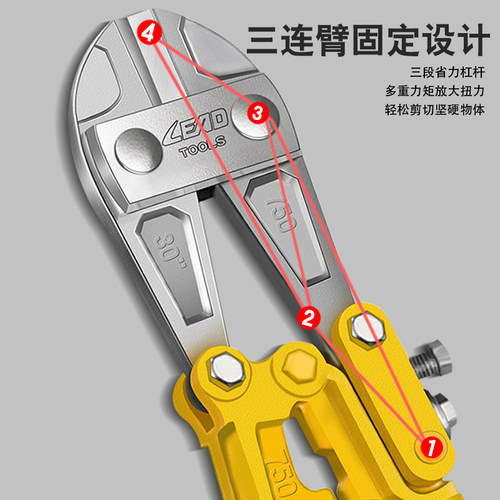 三连臂固定设计

三段省力杠杆
多重力矩放大扭力
轻松剪切坚硬物体

4
3
LEXD
TOOLS
750
30"
2
1
750