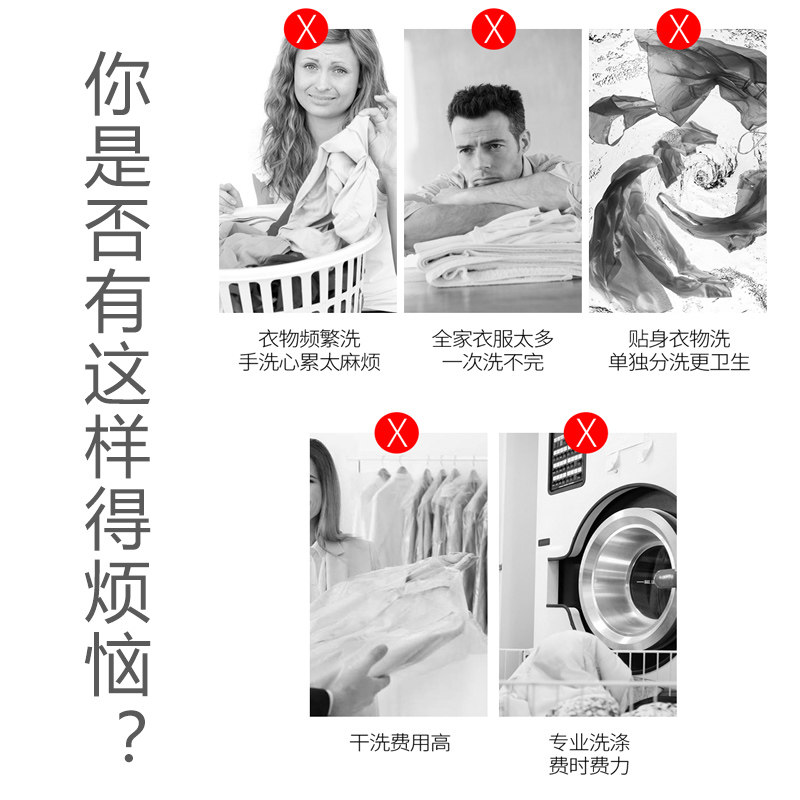 你是否有这样得烦恼？

X
衣物频繁洗
手洗心累太麻烦

X
全家衣服太多
一次洗不完

X
贴身衣物洗
单独分洗更卫生

X
干洗费用高

X
专业洗涤
费时费力