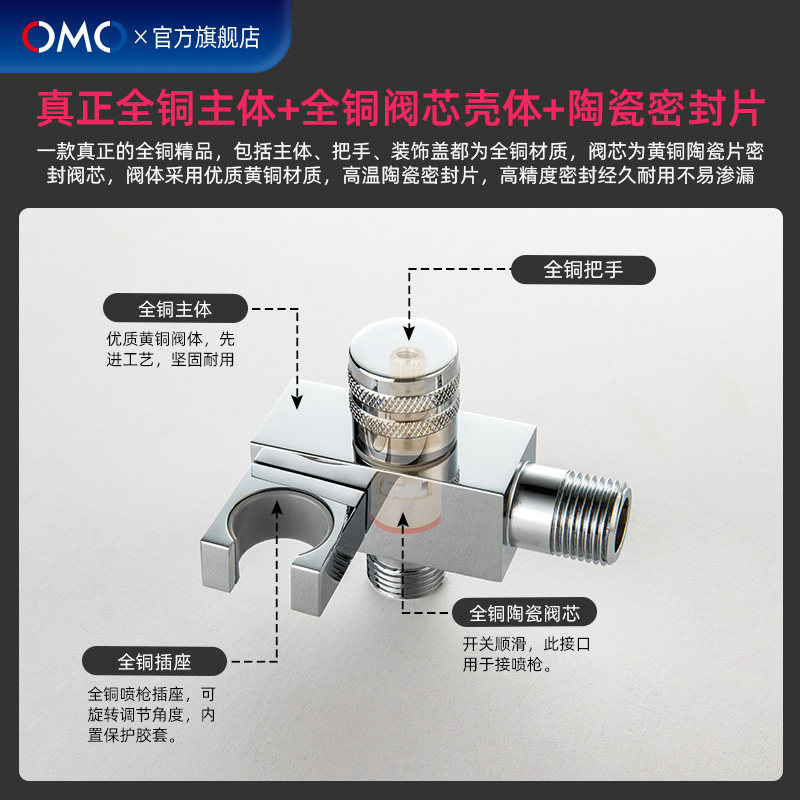 OMO ×官方旗舰店

真正全铜主体+全铜阀芯壳体+陶瓷密封片

一款真正的全铜精品，包括主体、把手、装饰盖都为全铜材质，阀芯为黄铜陶瓷片密封阀芯，阀体采用优质黄铜材质，高温陶瓷密封片，高精度密封经久耐用不易渗漏

全铜把手

全铜主体

优质黄铜阀体，先进工艺，坚固耐用

全铜陶瓷阀芯

开关顺滑，此接口用于接喷枪。

全铜插座

全铜喷枪插座，可旋转调节角度，内置保护胶套。