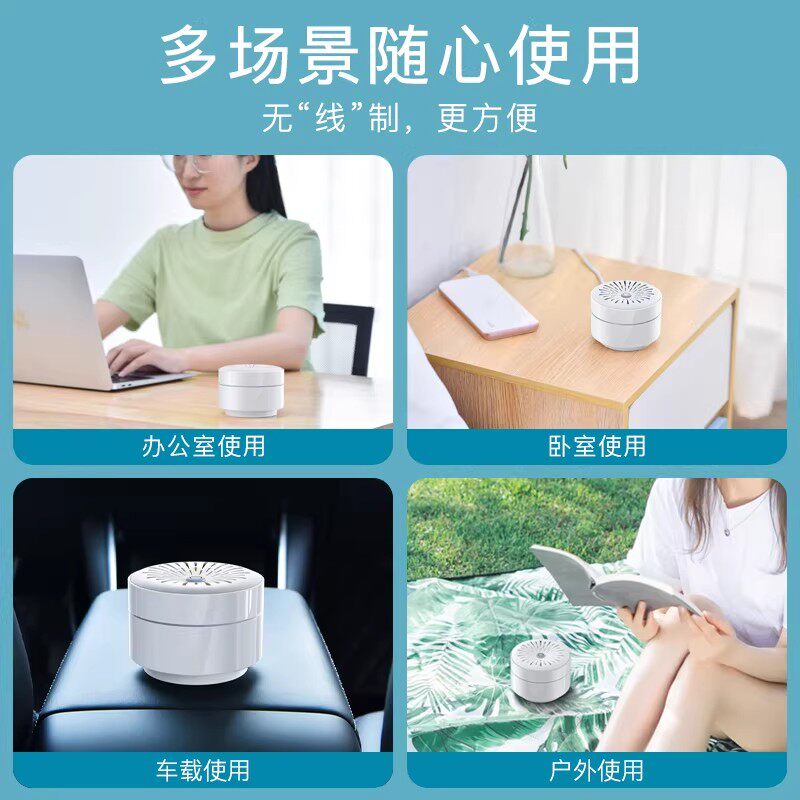 多场景随心使用

无“线”制，更方便

办公室使用

卧室使用

车载使用

户外使用