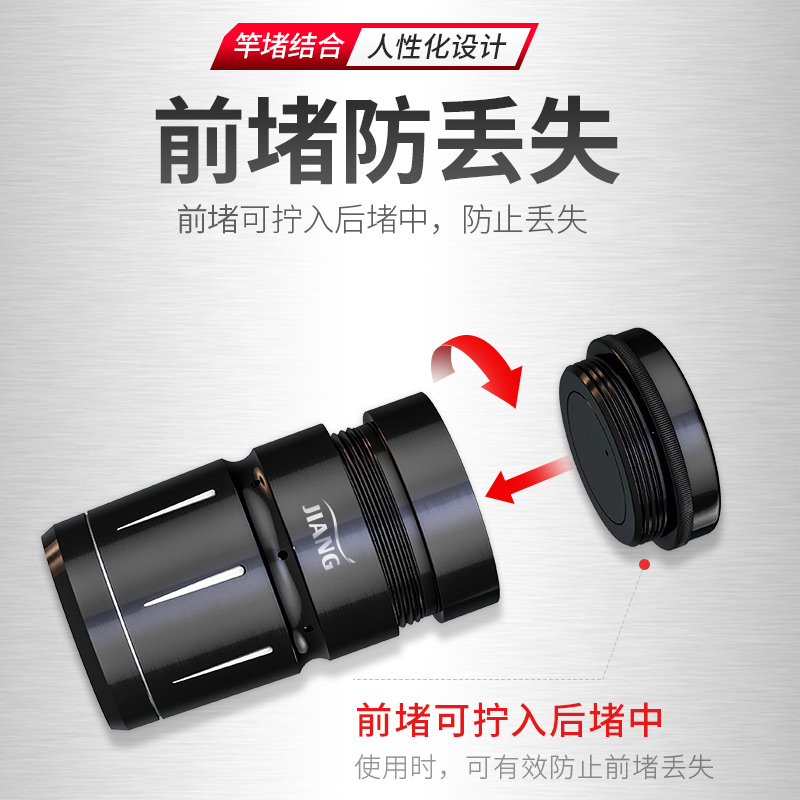 竿堵结合 人性化设计

前堵防丢失

前堵可拧入后堵中，防止丢失

JIANG

前堵可拧入后堵中

使用时，可有效防止前堵丢失