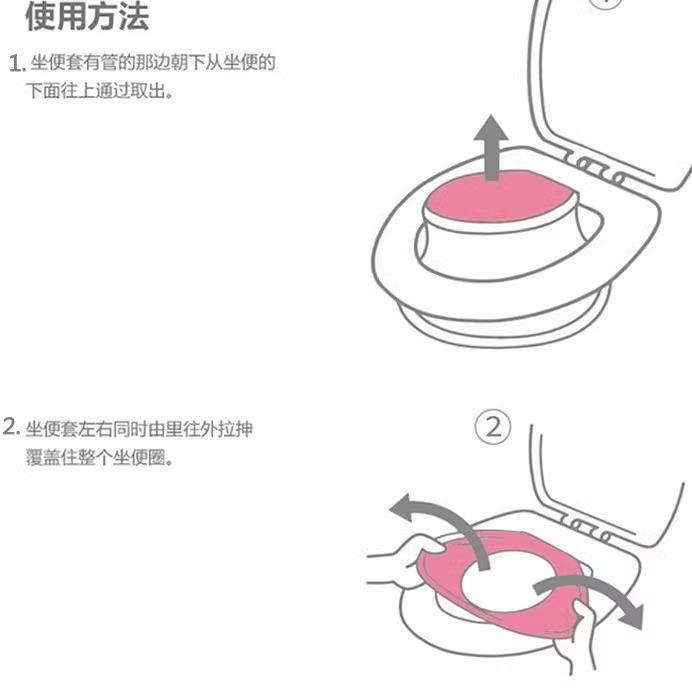 使用方法

1. 坐便套有管的那边朝下从坐便的下面往上通过取出。

2. 坐便套左右同时由里往外拉抻覆盖住整个坐便圈。

②