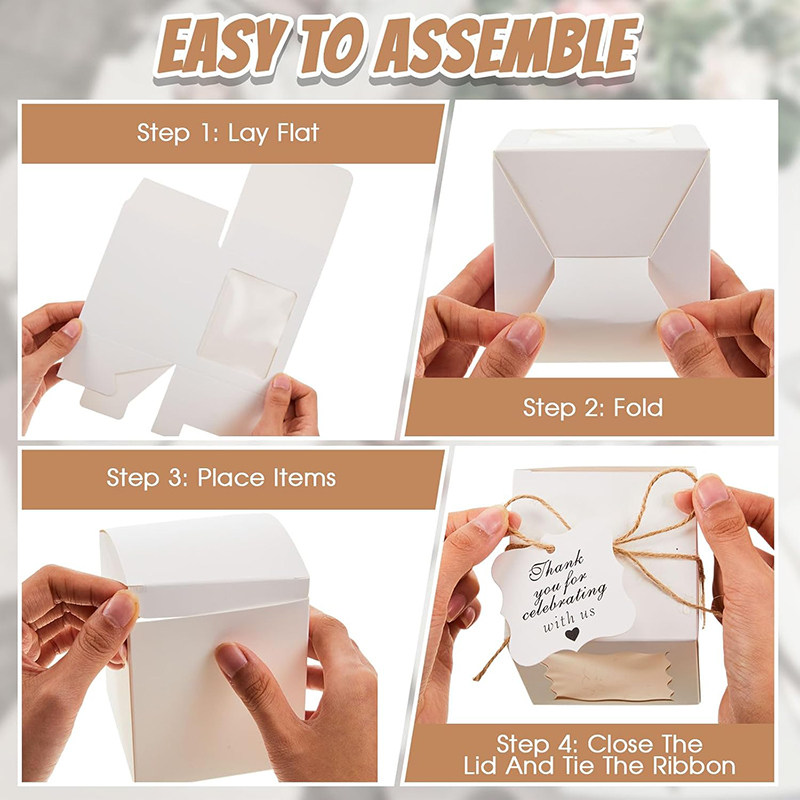 EASY TO ASSEMBLE

Step 1: Lay Flat

Step 2: Fold

Step 3: Place Items

Thank you for celebrating with us

Step 4: Close The Lid And Tie The Ribbon