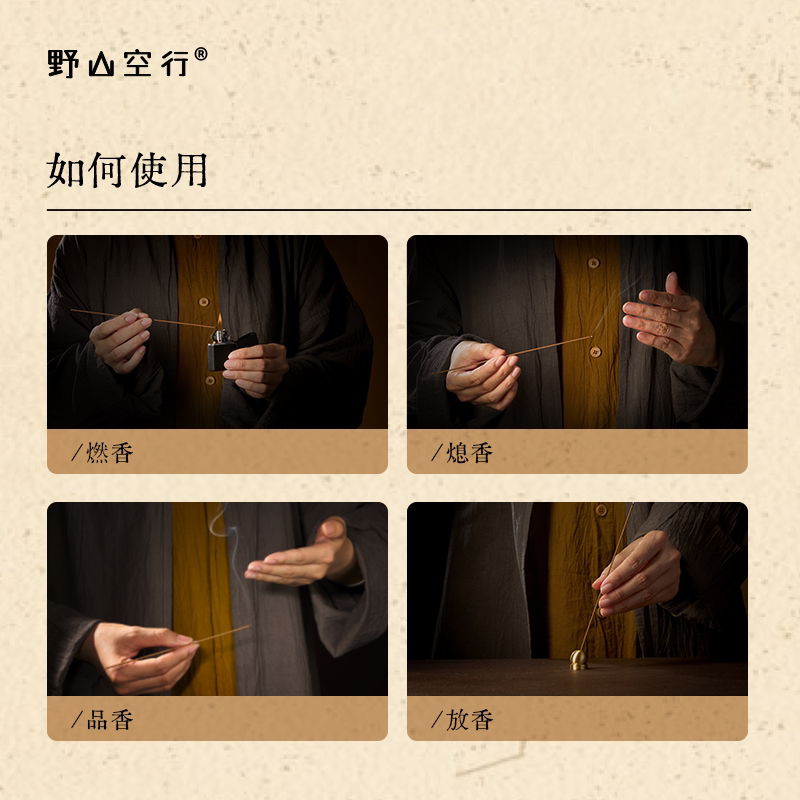 野山空行®

如何使用

/燃香

/熄香

/品香

/放香