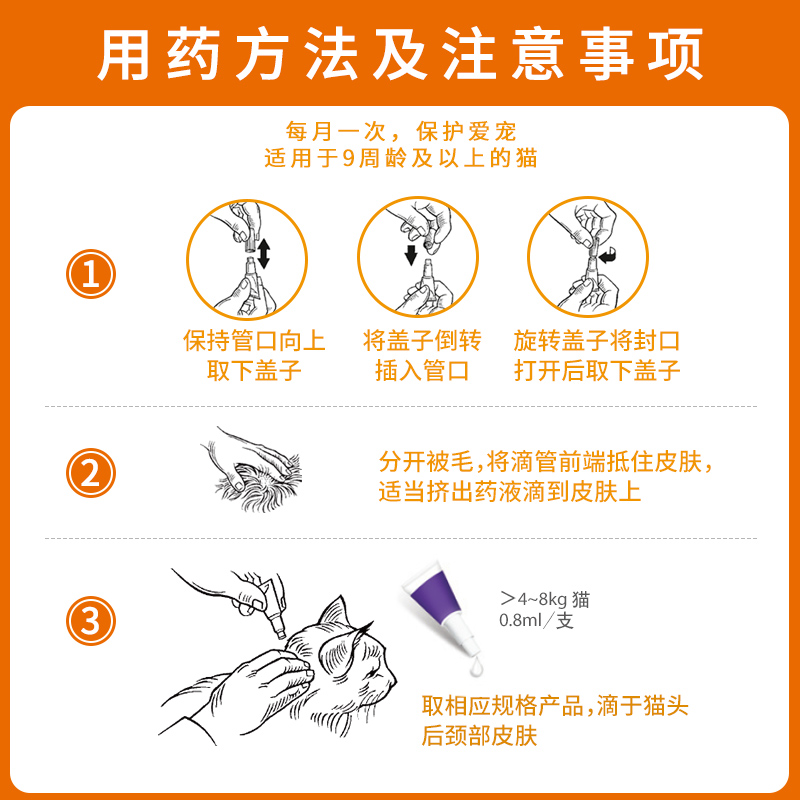 用药方法及注意事项

每月一次，保护爱宠
适用于9周龄及以上的猫

①

保持管口向上
取下盖子

将盖子倒转
插入管口

旋转盖子将封口
打开后取下盖子

②

分开被毛，将滴管前端抵住皮肤，
适当挤出药液滴到皮肤上

③

＞4~8kg 猫
0.8ml／支

取相应规格产品，滴于猫头
后颈部皮肤