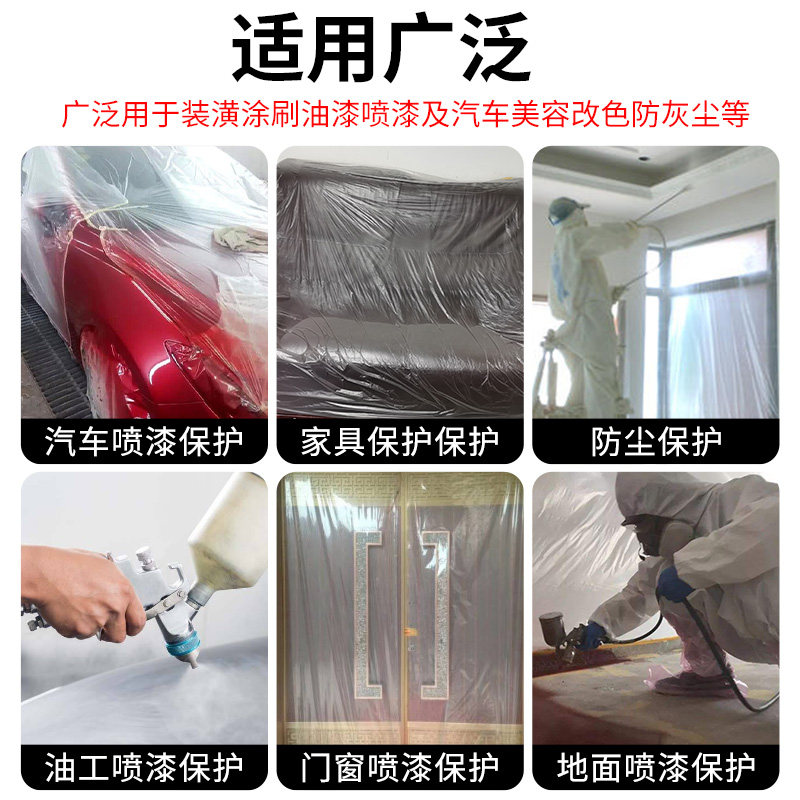 适用广泛

广泛用于装潢涂刷油漆喷漆及汽车美容改色防灰尘等

汽车喷漆保护

家具保护保护

防尘保护

油工喷漆保护

门窗喷漆保护

地面喷漆保护