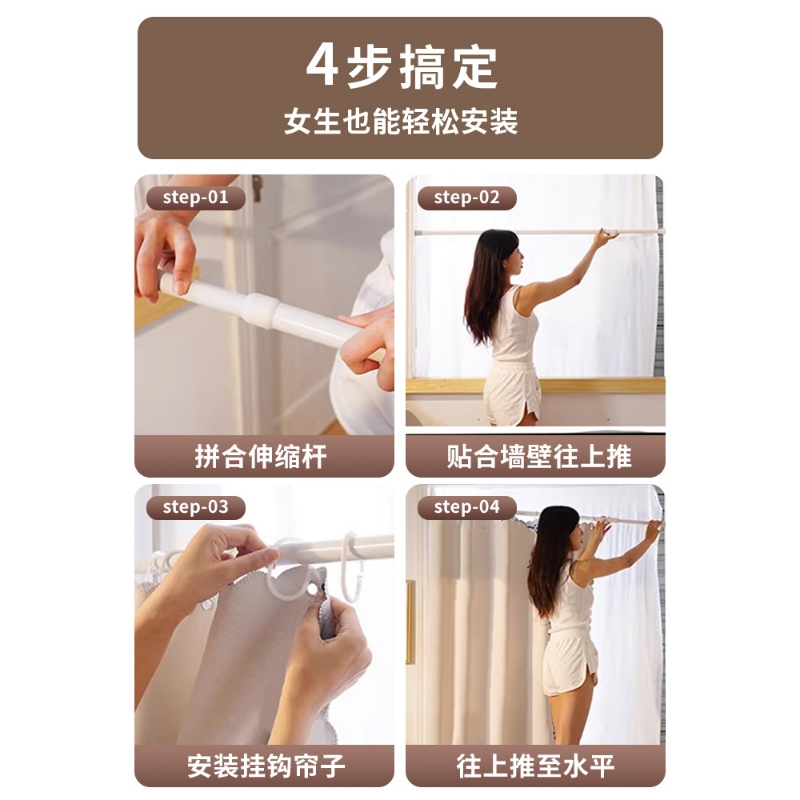 4步搞定
女生也能轻松安装

step-01
拼合伸缩杆

step-02
贴合墙壁往上推

step-03
安装挂钩帘子

step-04
往上推至水平