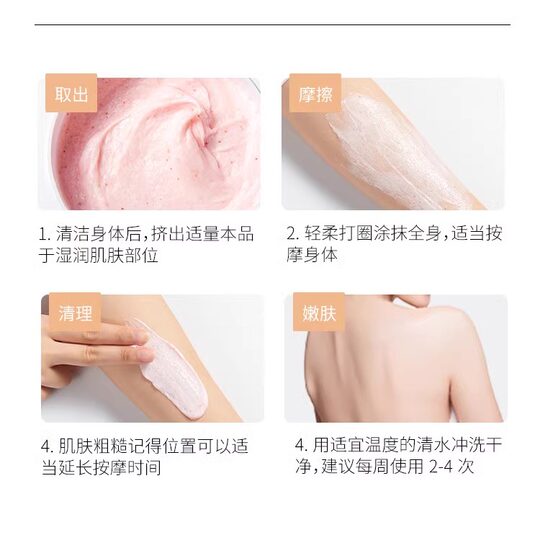 取出

1. 清洁身体后，挤出适量本品于湿润肌肤部位

摩擦

2. 轻柔打圈涂抹全身，适当按摩身体

清理

4. 肌肤粗糙记得位置可以适当延长按摩时间

嫩肤

4. 用适宜温度的清水冲洗干净，建议每周使用 2-4 次