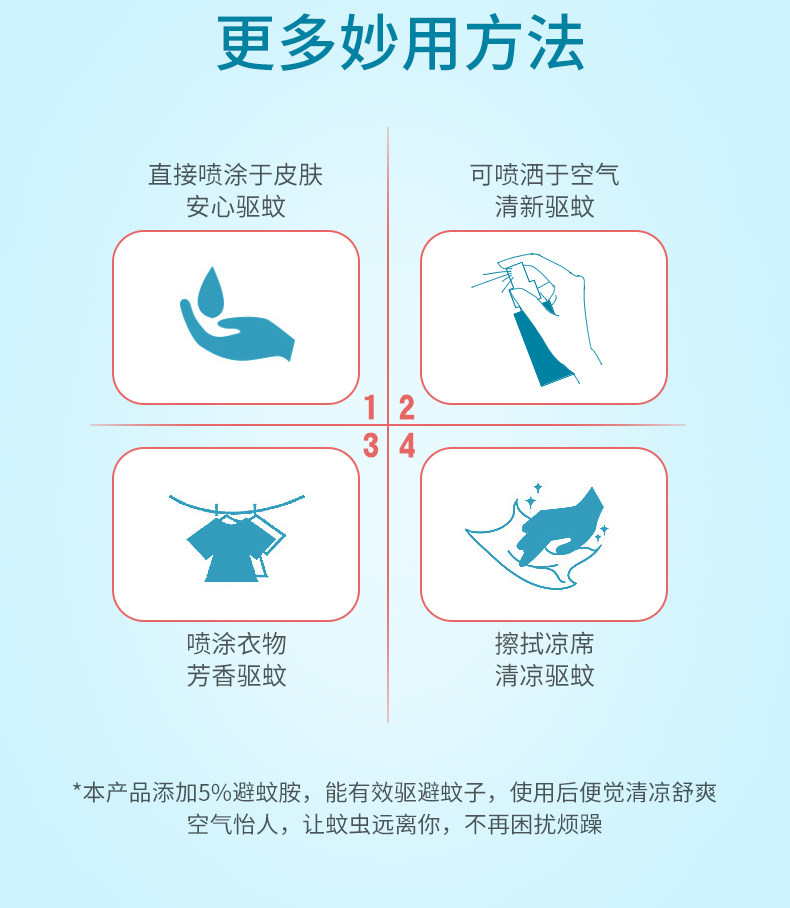 更多妙用方法

直接喷涂于皮肤
安心驱蚊

可喷洒于空气
清新驱蚊

1 2
3 4

喷涂衣物
芳香驱蚊

擦拭凉席
清凉驱蚊

*本产品添加5%避蚊胺，能有效驱避蚊子，使用后便觉清凉舒爽
空气怡人，让蚊虫远离你，不再困扰烦躁