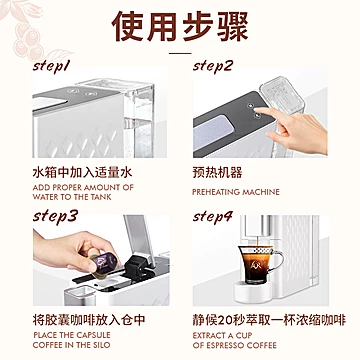 使用步骤

step1

水箱中加入适量水
ADD PROPER AMOUNT OF WATER TO THE TANK

step2

预热机器
PREHEATING MACHINE

step3

将胶囊咖啡放入仓中
PLACE THE CAPSULE COFFEE IN THE SILO

step4

静候20秒萃取一杯浓缩咖啡
EXTRACT A CUP OF ESPRESSO COFFEE