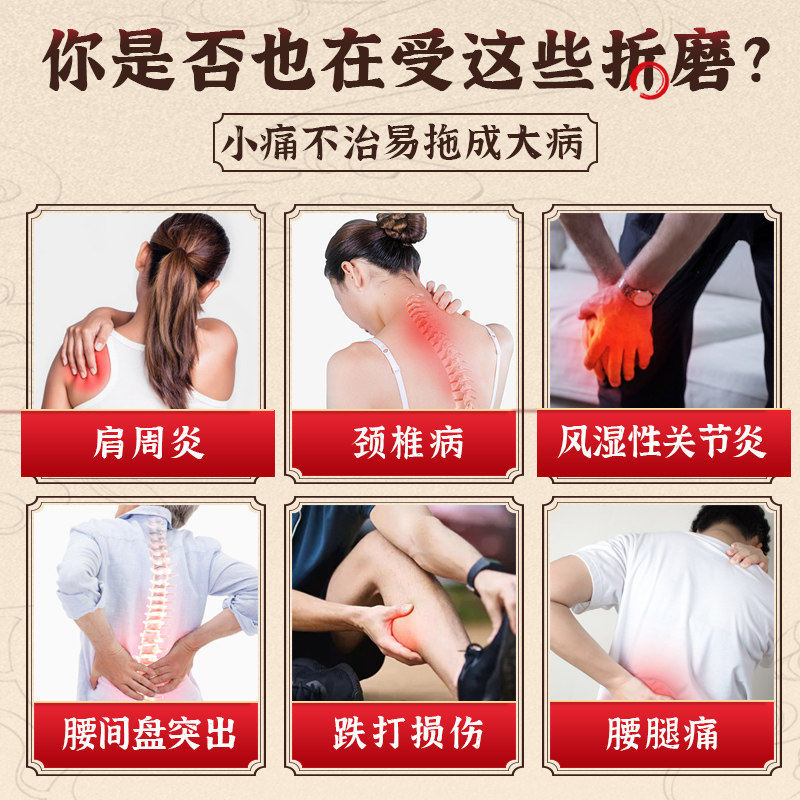 你是否也在受这些折磨？

小痛不治易拖成大病

肩周炎

颈椎病

风湿性关节炎

腰间盘突出

跌打损伤

腰腿痛