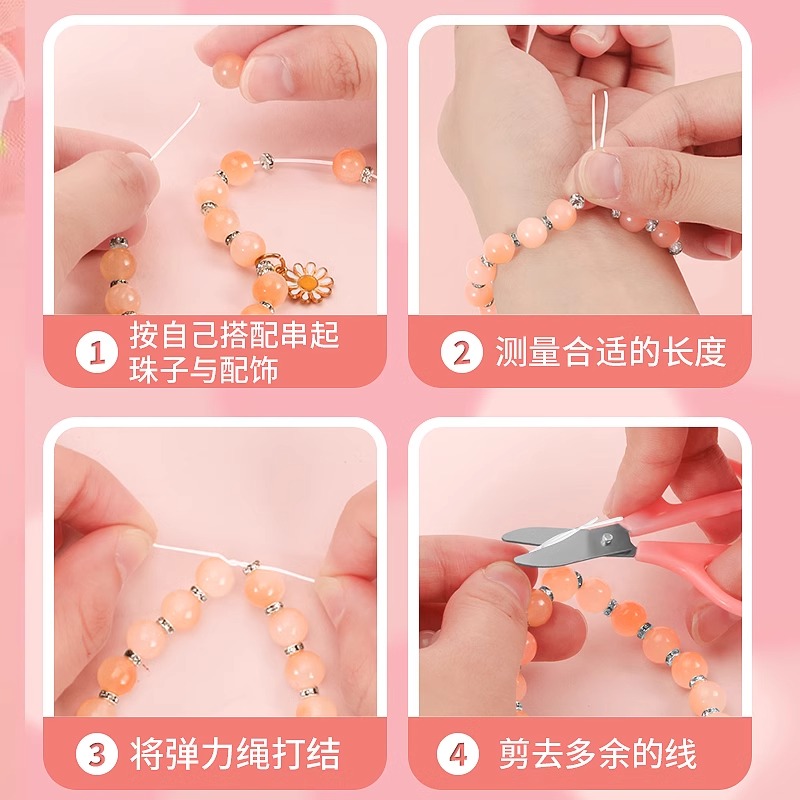 1 按自己搭配串起珠子与配饰

2 测量合适的长度

3 将弹力绳打结

4 剪去多余的线