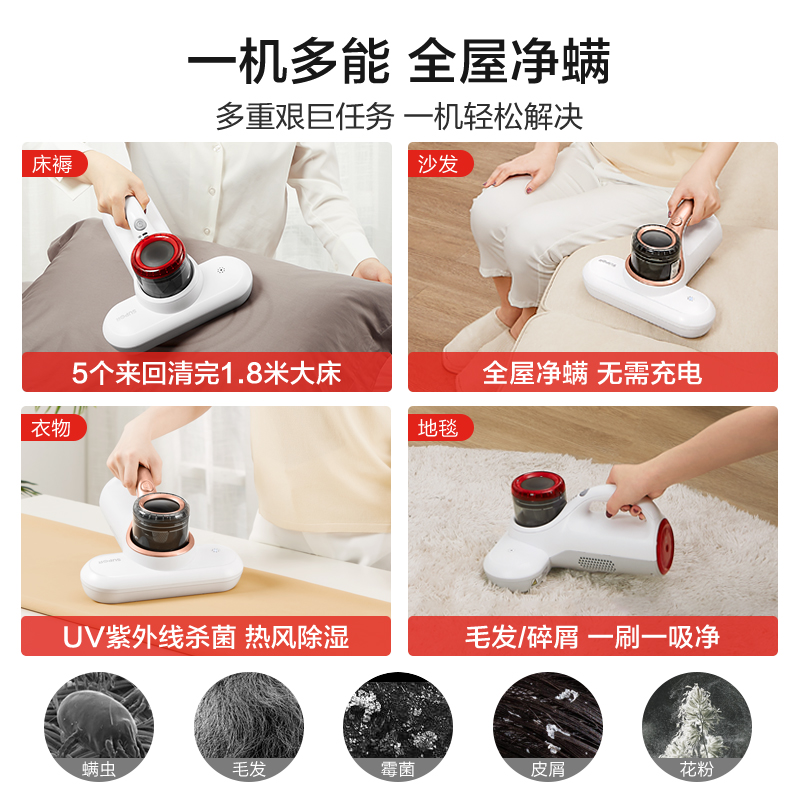 一机多能 全屋净螨
多重艰巨任务 一机轻松解决

床褥
5个来回清完1.8米大床

沙发
全屋净螨 无需充电

衣物
UV紫外线杀菌 热风除湿

地毯
毛发/碎屑 一刷一吸净

螨虫
毛发
霉菌
皮屑
花粉