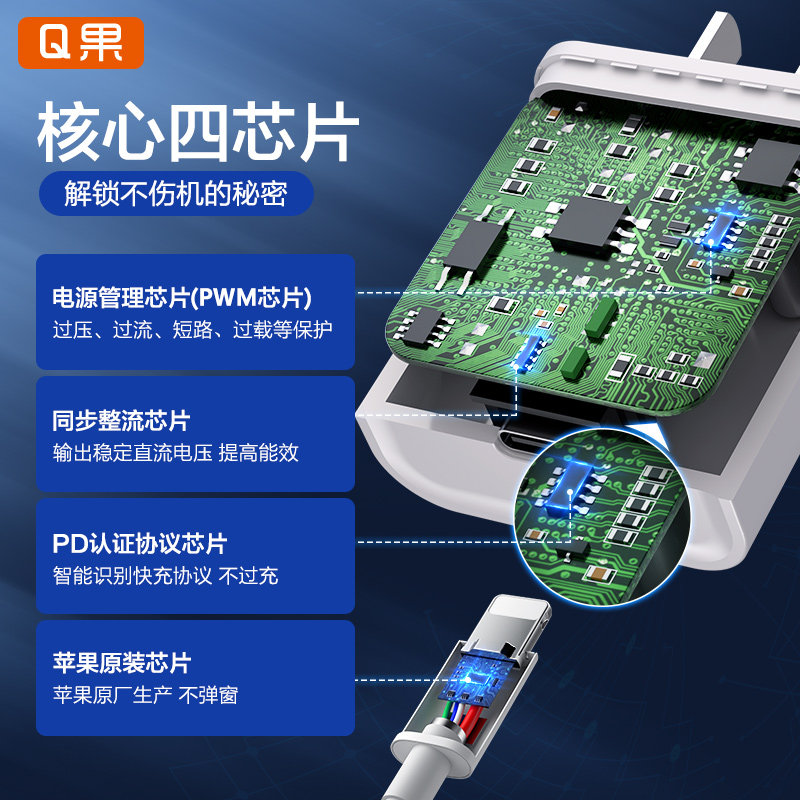 Q果

核心四芯片

解锁不伤机的秘密

电源管理芯片(PWM芯片)
过压、过流、短路、过载等保护

同步整流芯片
输出稳定直流电压 提高能效

PD认证协议芯片
智能识别快充协议 不过充

苹果原装芯片
苹果原厂生产 不弹窗