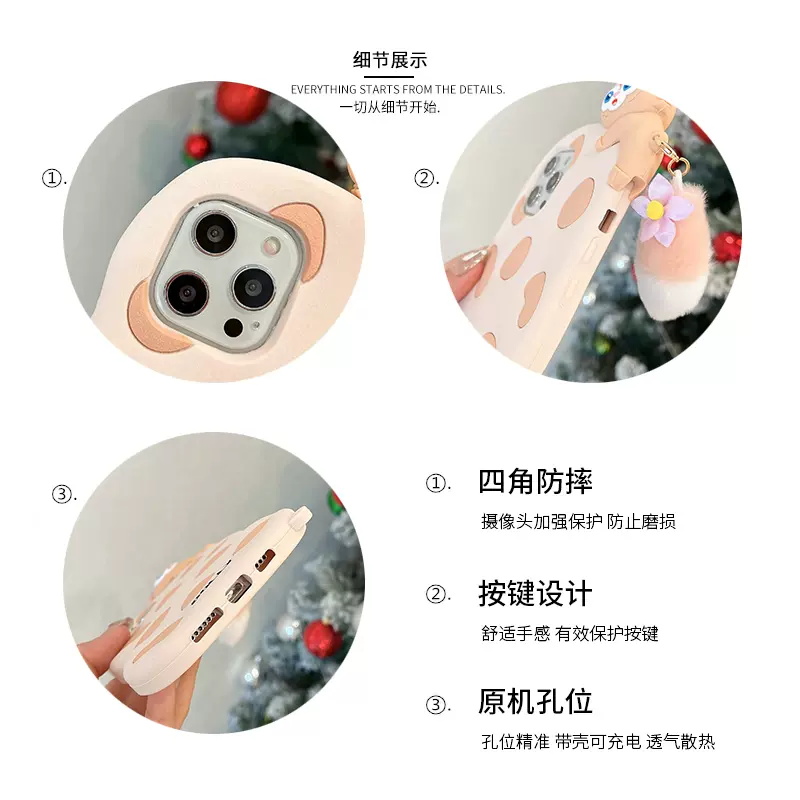 细节展示
EVERYTHING STARTS FROM THE DETAILS.
一切从细节开始.

①.

②.

③.

①. 四角防摔
摄像头加强保护 防止磨损

②. 按键设计
舒适手感 有效保护按键

③. 原机孔位
孔位精准 带壳可充电 透气散热