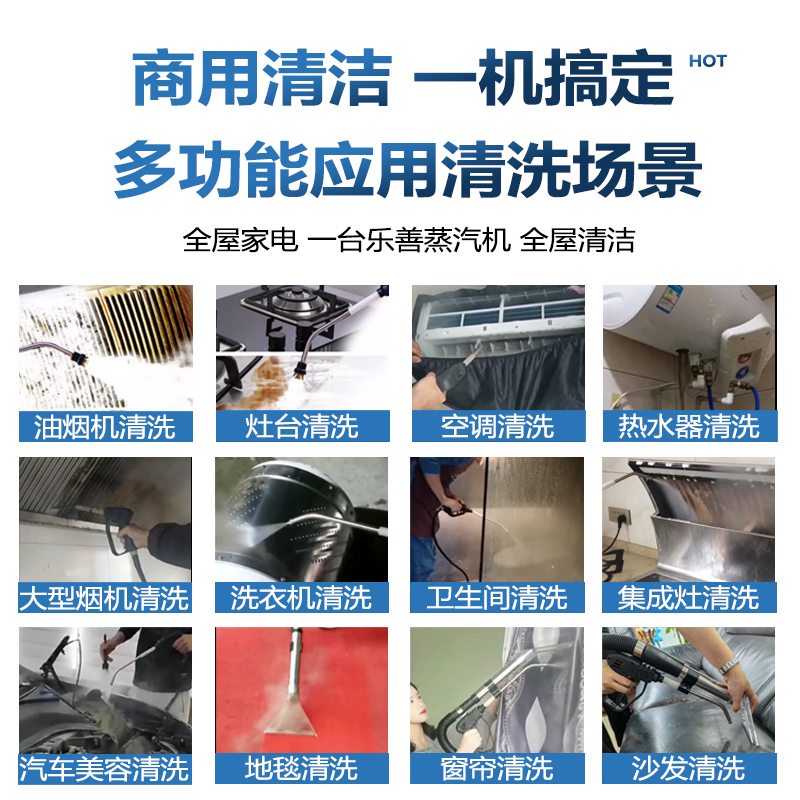 商用清洁 一机搞定 HOT

多功能应用清洗场景

全屋家电 一台乐善蒸汽机 全屋清洁

油烟机清洗
灶台清洗
空调清洗
热水器清洗

大型烟机清洗
洗衣机清洗
卫生间清洗
集成灶清洗

汽车美容清洗
地毯清洗
窗帘清洗
沙发清洗