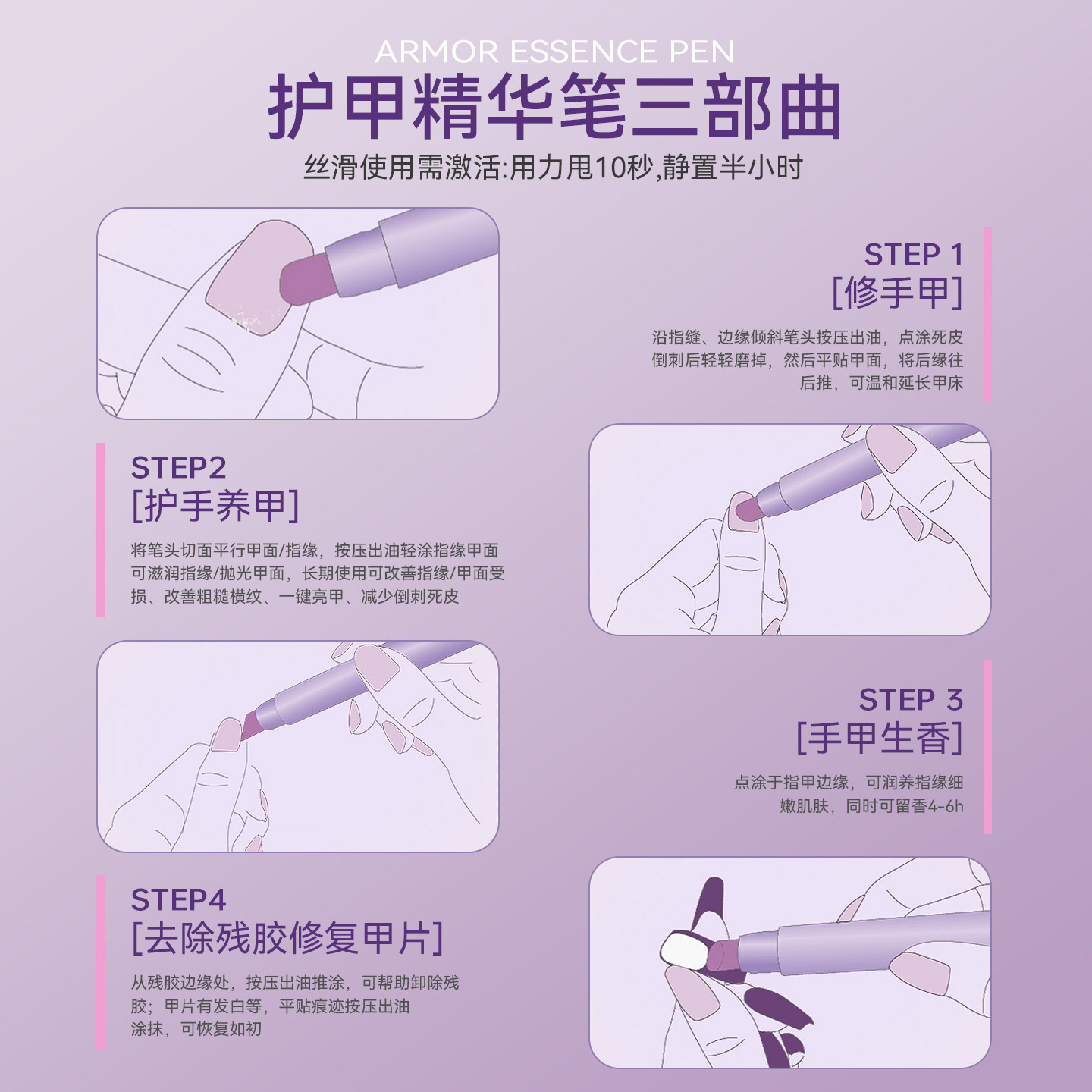 ARMOR ESSENCE PEN

护甲精华笔三部曲

丝滑使用需激活:用力甩10秒,静置半小时

STEP 1
[修手甲]

沿指缝、边缘倾斜笔头按压出油，点涂死皮倒刺后轻轻磨掉，然后平贴甲面，将后缘往后推，可温和延长甲床

STEP2
[护手养甲]

将笔头切面平行甲面/指缘，按压出油轻涂指缘甲面可滋润指缘/抛光甲面，长期使用可改善指缘/甲面受损、改善粗糙横纹、一键亮甲、减少倒刺死皮

STEP 3
[手甲生香]

点涂于指甲边缘，可润养指缘细嫩肌肤，同时可留香4-6h

STEP4
[去除残胶修复甲片]

从残胶边缘处，按压出油推涂，可帮助卸除残胶；甲片有发白等，平贴痕迹按压出油涂抹，可恢复如初