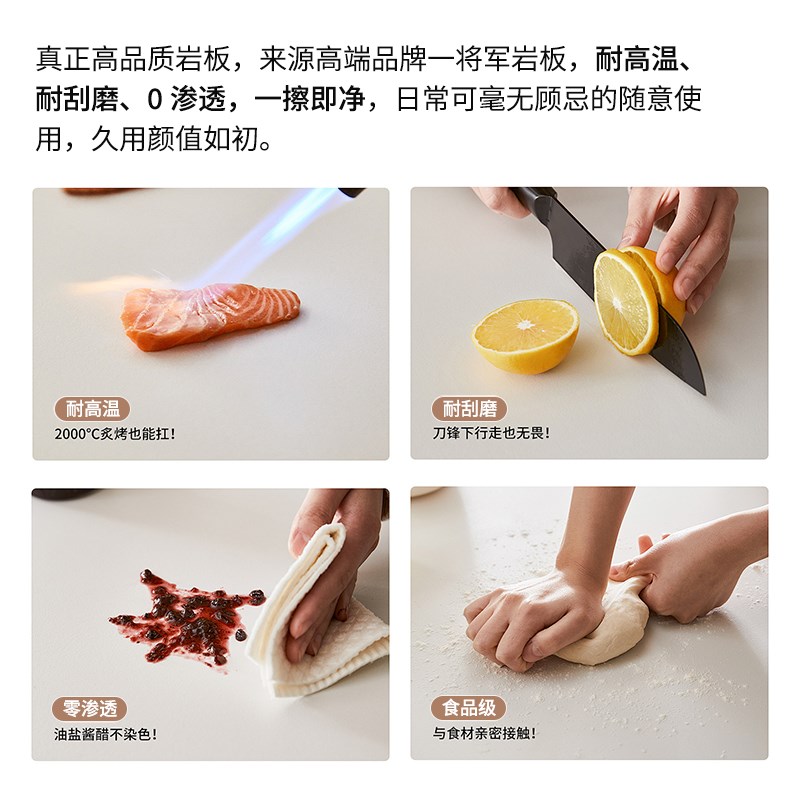 真正高品质岩板，来源高端品牌一将军岩板，耐高温、耐刮磨、0 渗透，一擦即净，日常可毫无顾忌的随意使用，久用颜值如初。

耐高温
2000°C炙烤也能扛！

耐刮磨
刀锋下行走也无畏！

零渗透
油盐酱醋不染色！

食品级
与食材亲密接触！