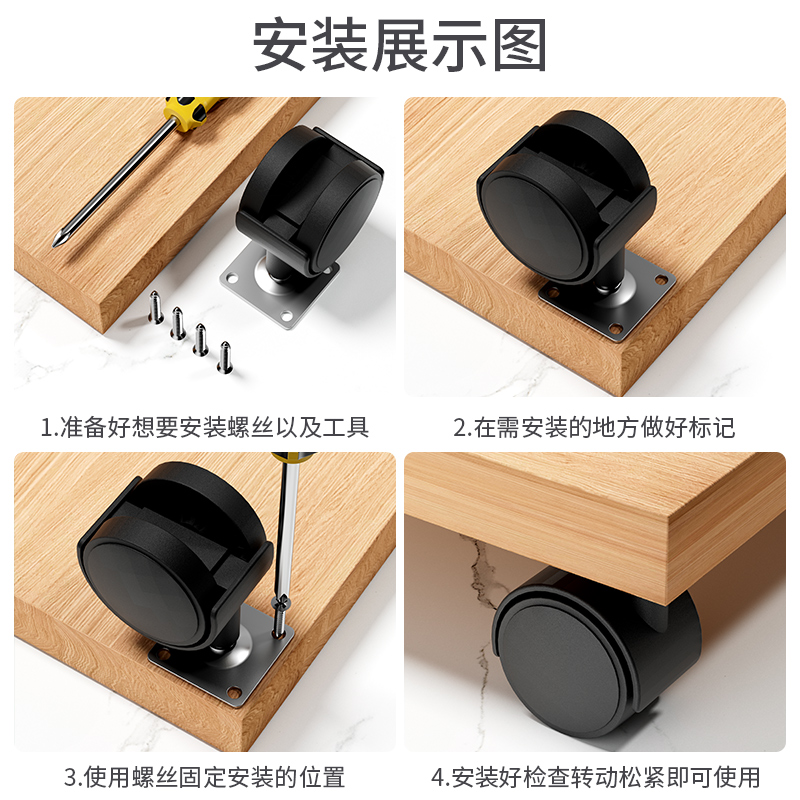 安装展示图

1.准备好想要安装螺丝以及工具

2.在需安装的地方做好标记

3.使用螺丝固定安装的位置

4.安装好检查转动松紧即可使用