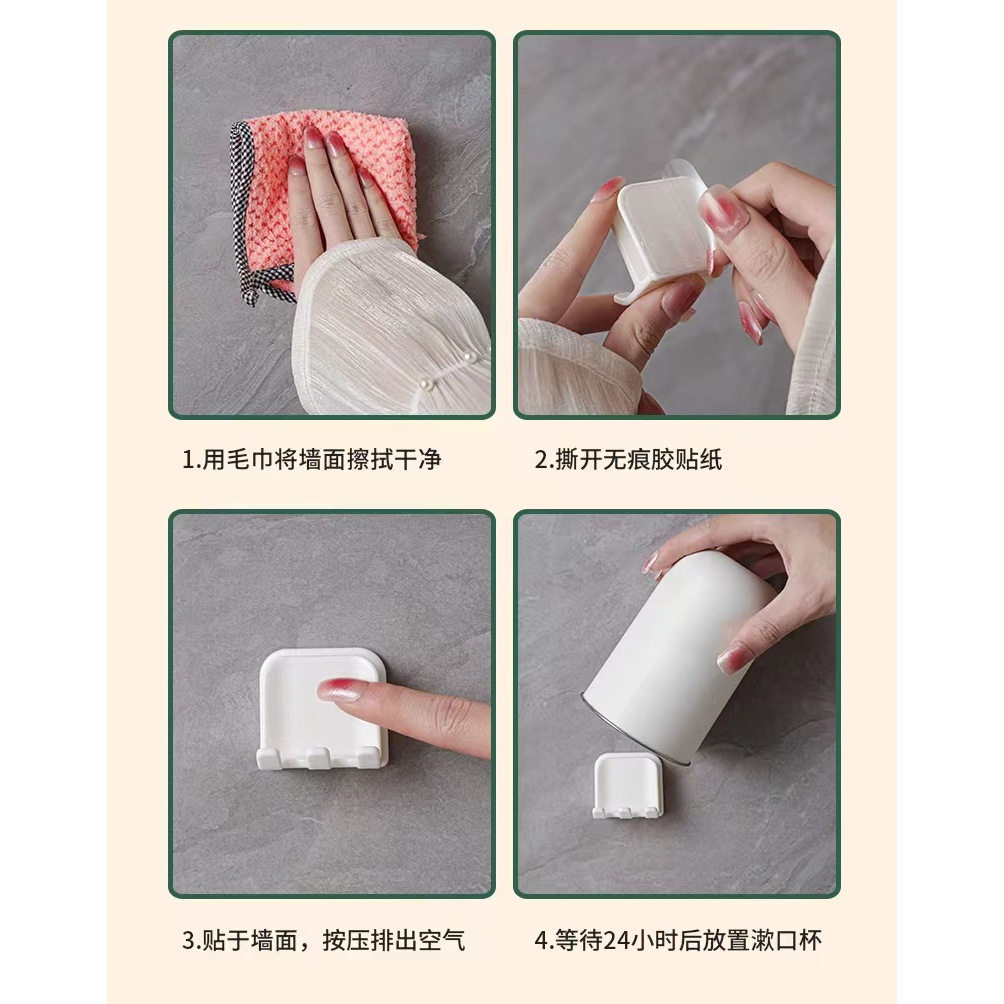 1.用毛巾将墙面擦拭干净

2.撕开无痕胶贴纸

3.贴于墙面，按压排出空气

4.等待24小时后放置漱口杯