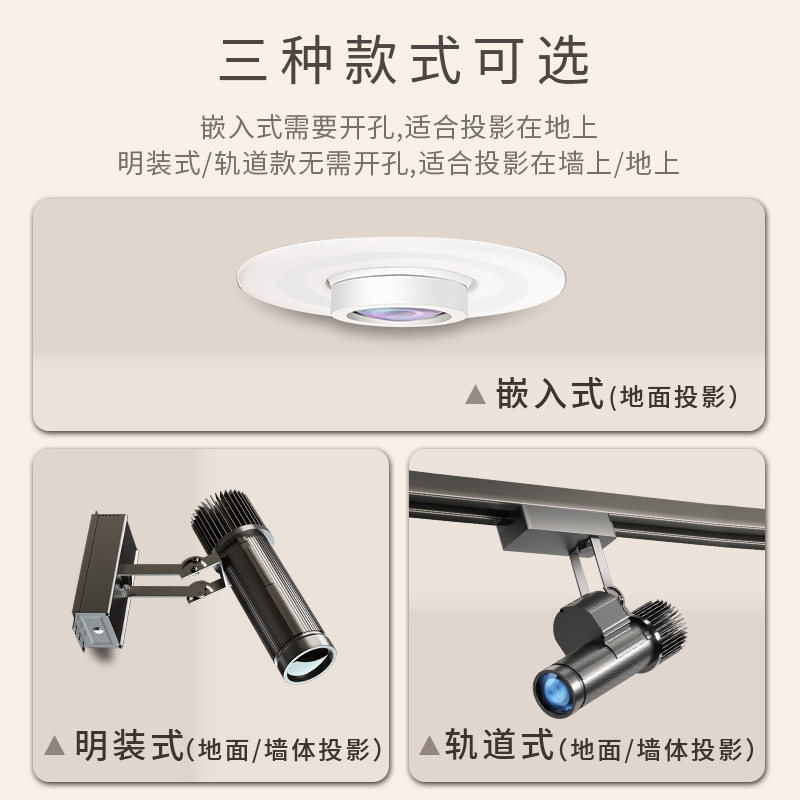 三种款式可选

嵌入式需要开孔,适合投影在地上
明装式/轨道款无需开孔,适合投影在墙上/地上

▲嵌入式(地面投影)

▲明装式(地面/墙体投影)

▲轨道式(地面/墙体投影)