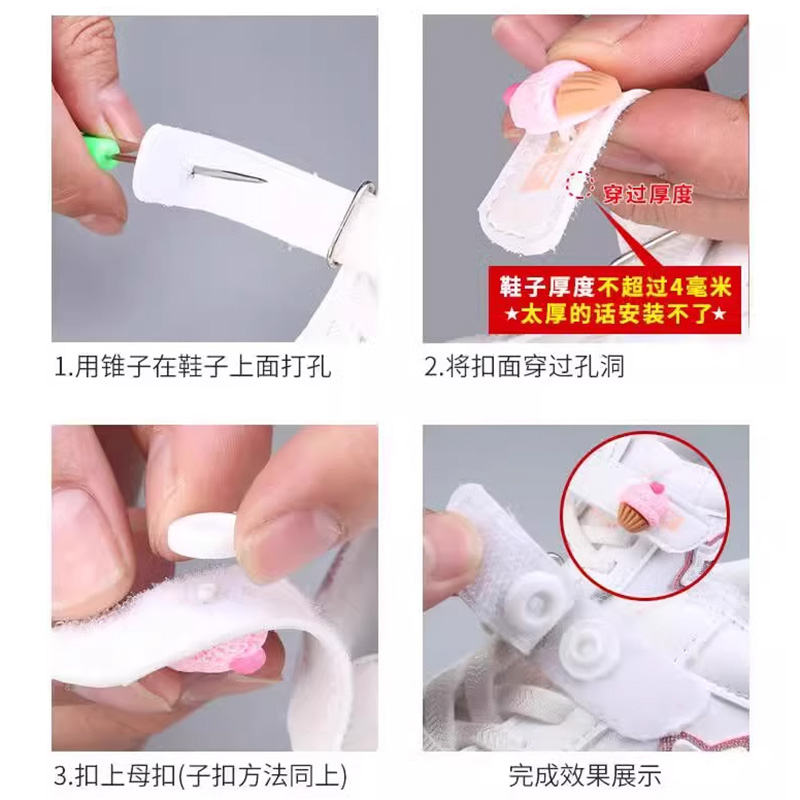 1.用锥子在鞋子上面打孔

穿过厚度

鞋子厚度不超过4毫米
★太厚的话安装不了★

2.将扣面穿过孔洞

3.扣上母扣(子扣方法同上)

完成效果展示