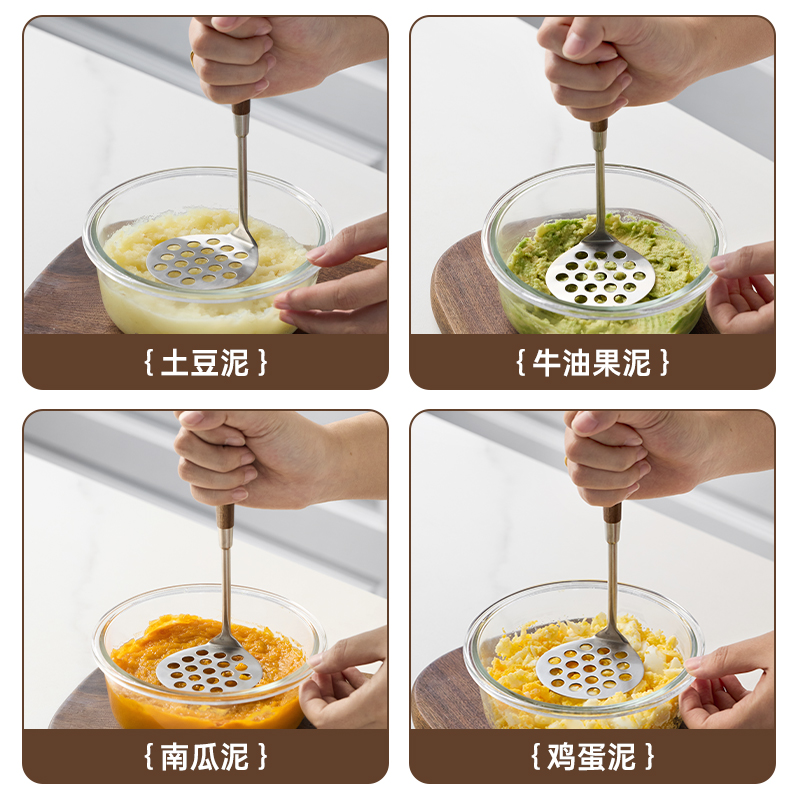 { 土豆泥 }

{ 牛油果泥 }

{ 南瓜泥 }

{ 鸡蛋泥 }