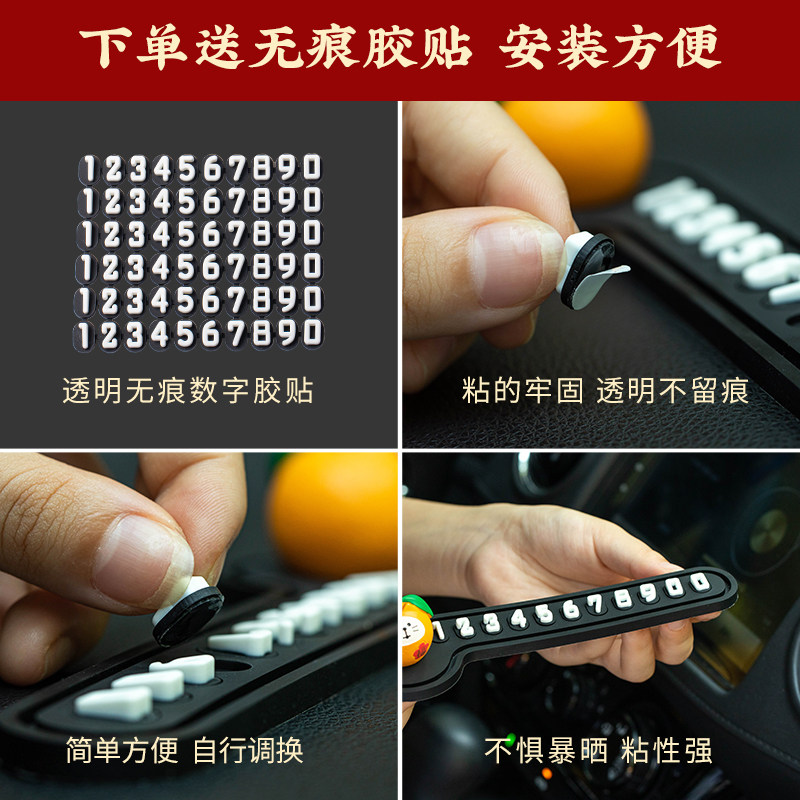 下单送无痕胶贴 安装方便

1234567890
1234567890
1234567890
1234567890
1234567890
1234567890

透明无痕数字胶贴

粘的牢固 透明不留痕

简单方便 自行调换

1234567890

不惧暴晒 粘性强